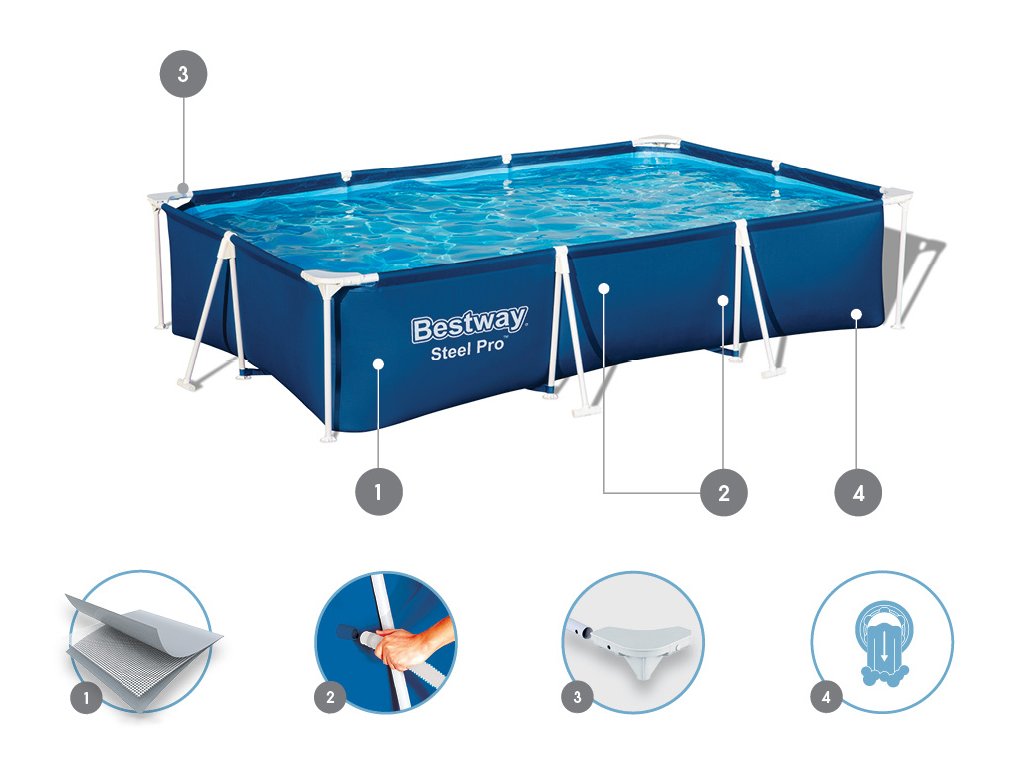 3

Bestway
Steel Pro™

1

2

4

1

2

3

4