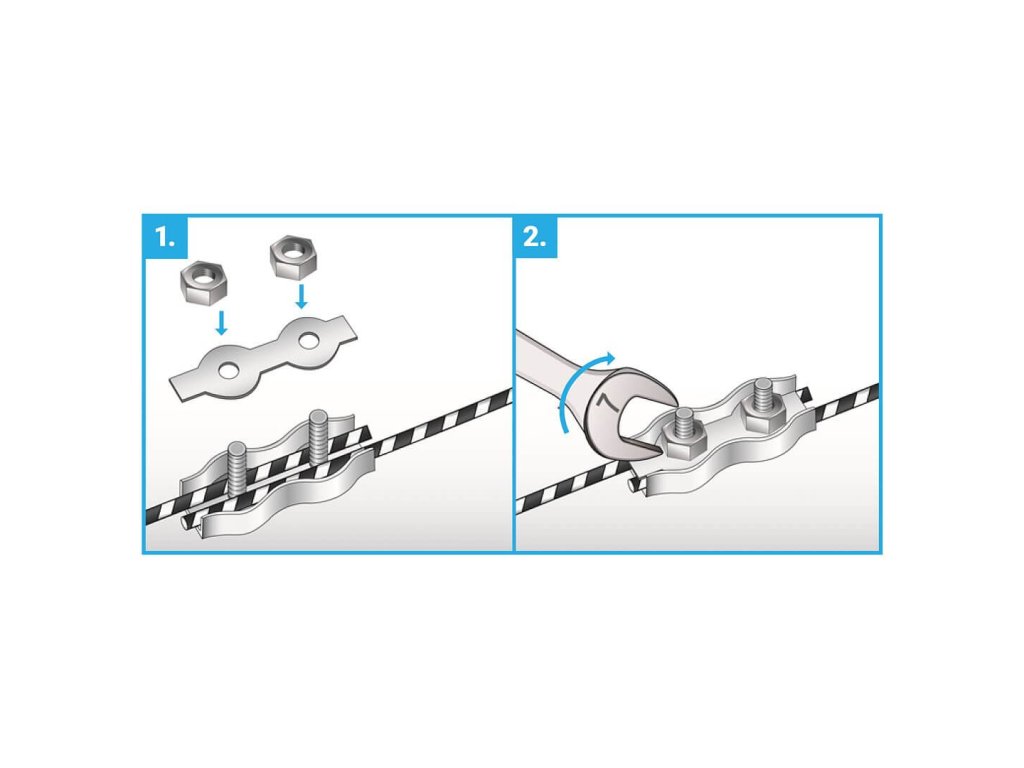 1.

2.

7