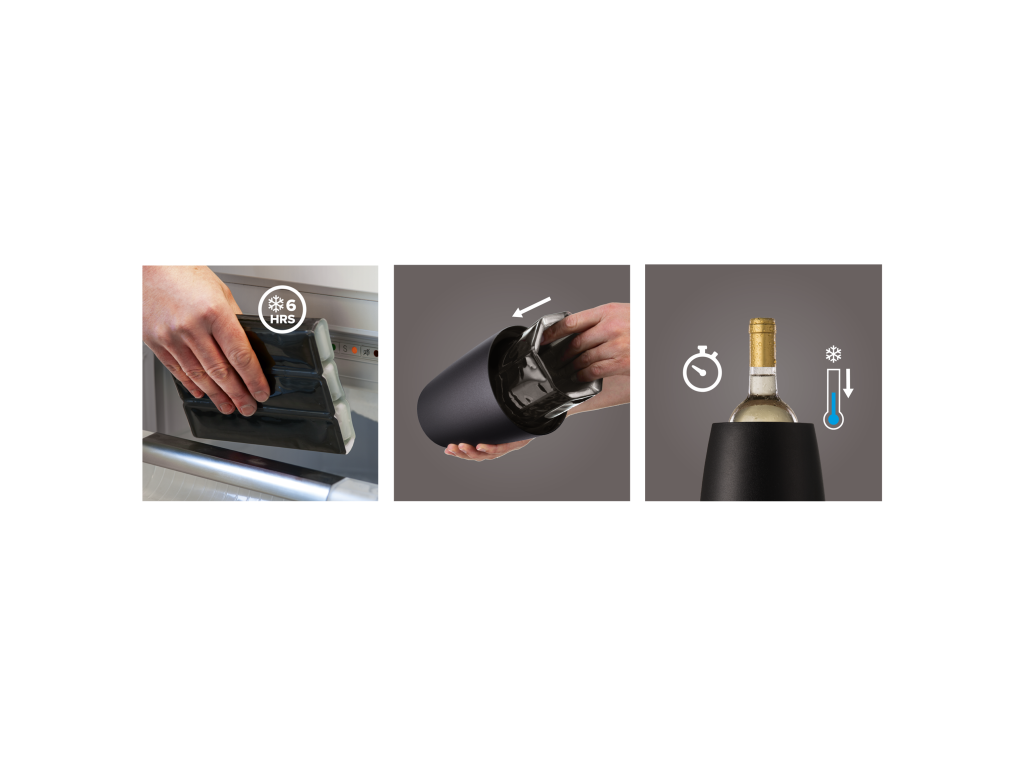 6
HRS