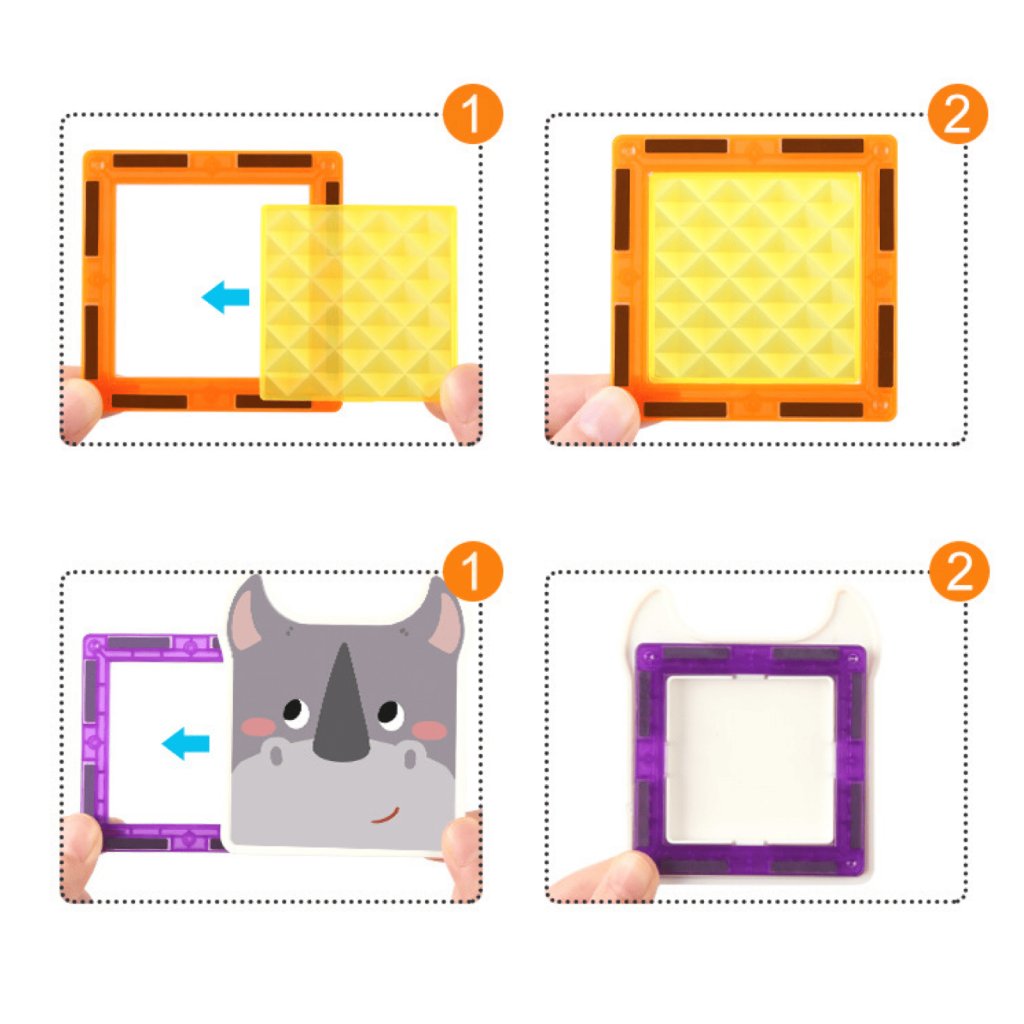 1

2

1

2