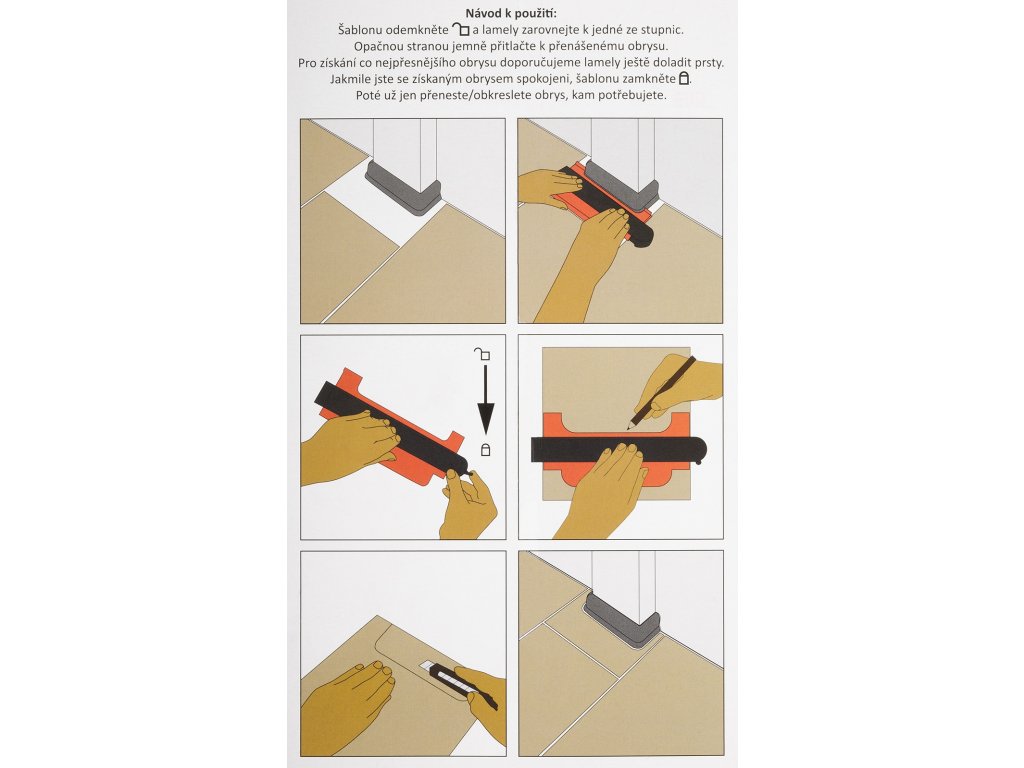 **Návod k použití:**

Šablonu odemkněte a lamely zarovnejte k jedné ze stupnic.
Opačnou stranou jemně přitlačte k přenášenému obrysu.
Pro získání co nejpřesnějšího obrysu doporučujeme lamely ještě doladit prsty.
Jakmile jste se získaným obrysem spokojeni, šablonu zamkněte.
Poté už jen přeneste/obkreslete obrys, kam potřebujete.