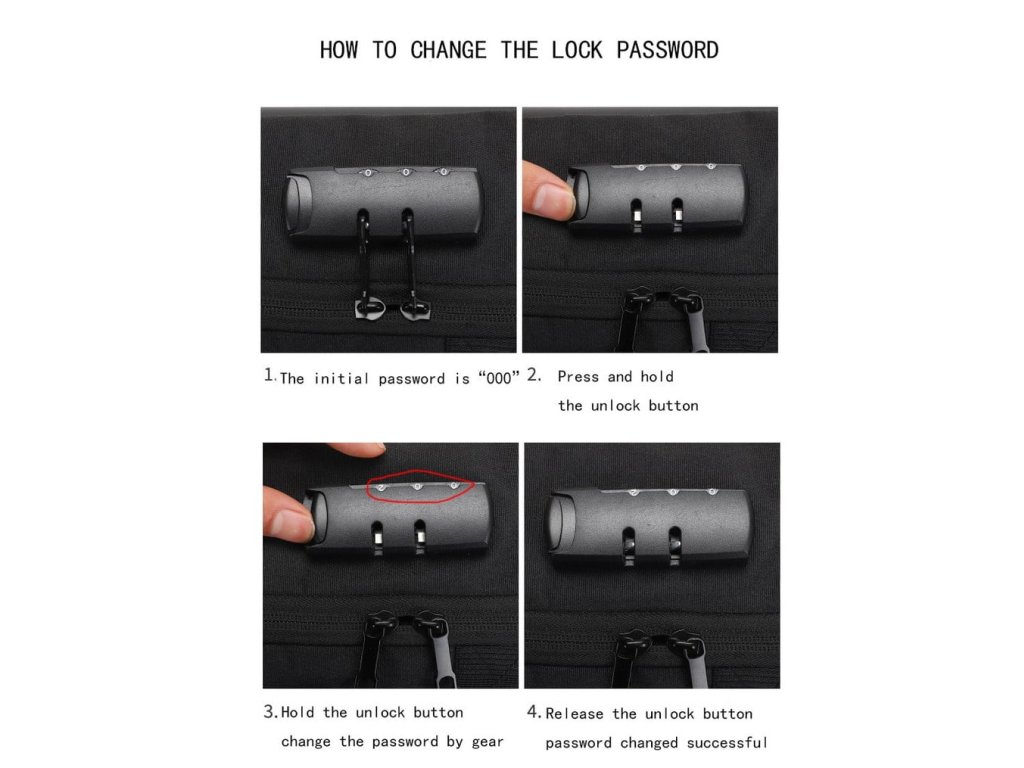 HOW TO CHANGE THE LOCK PASSWORD

1. The initial password is "000"

2. Press and hold the unlock button

3. Hold the unlock button change the password by gear

4. Release the unlock button password changed successful