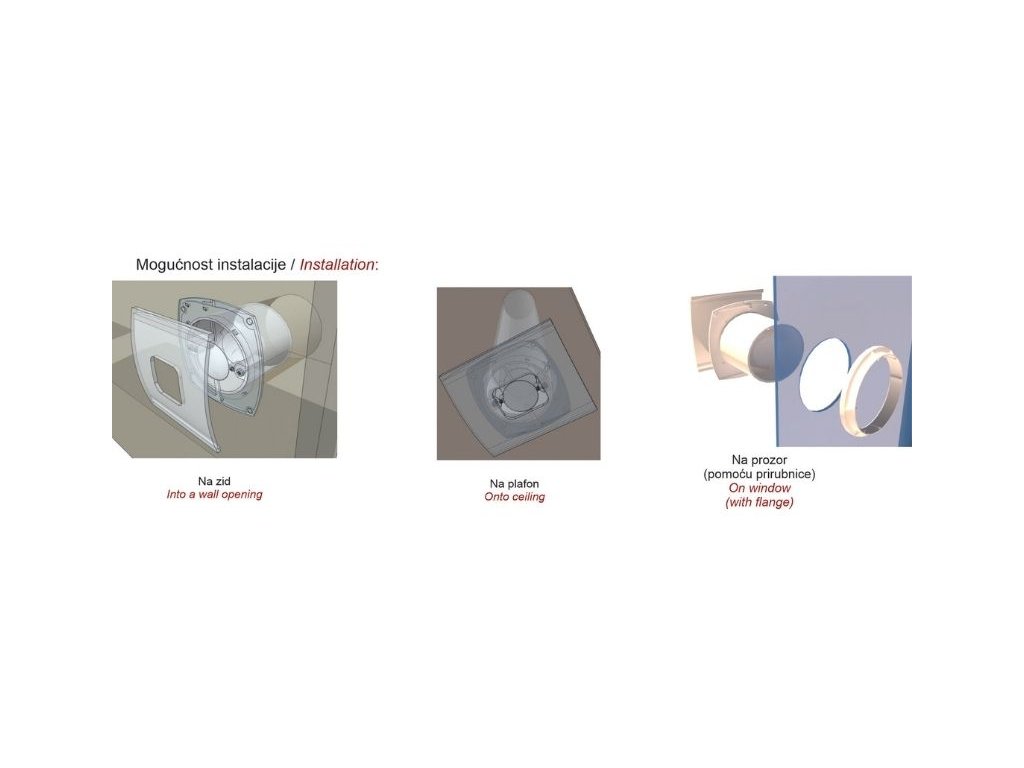 Mogućnost instalacije / Installation:

Na zid
Into a wall opening

Na plafon
Onto ceiling

Na prozor
(pomoću prirubnice)
On window
(with flange)