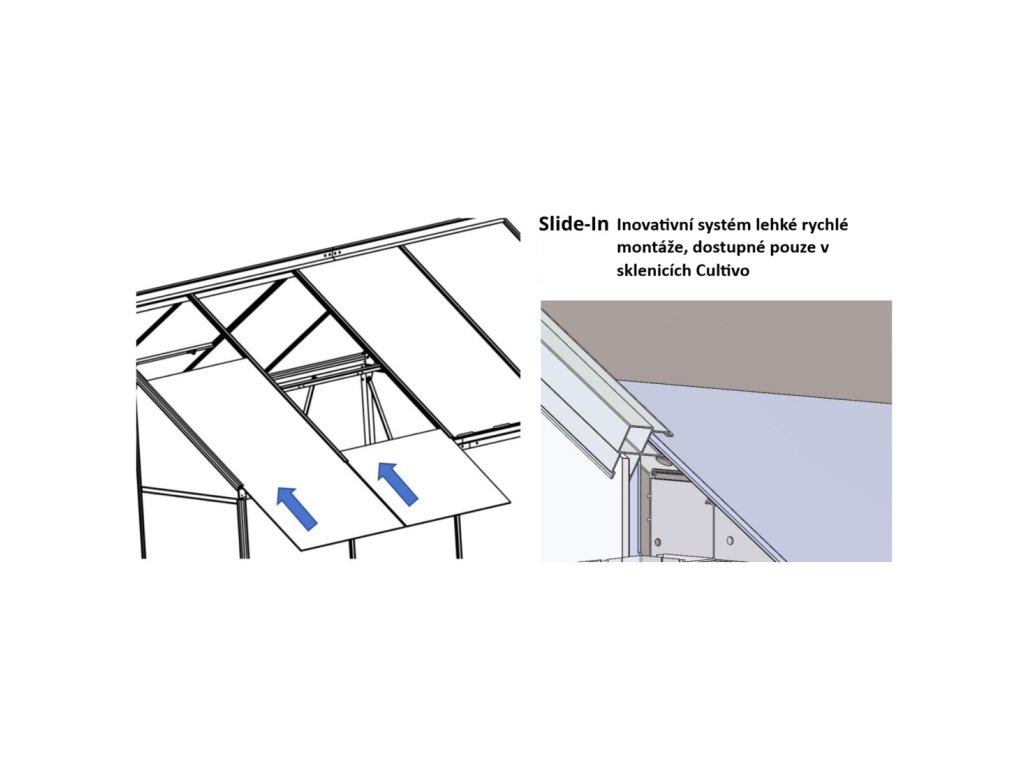 Slide-In Inovativní systém lehké rychlé montáže, dostupné pouze v sklenicích Cultivo