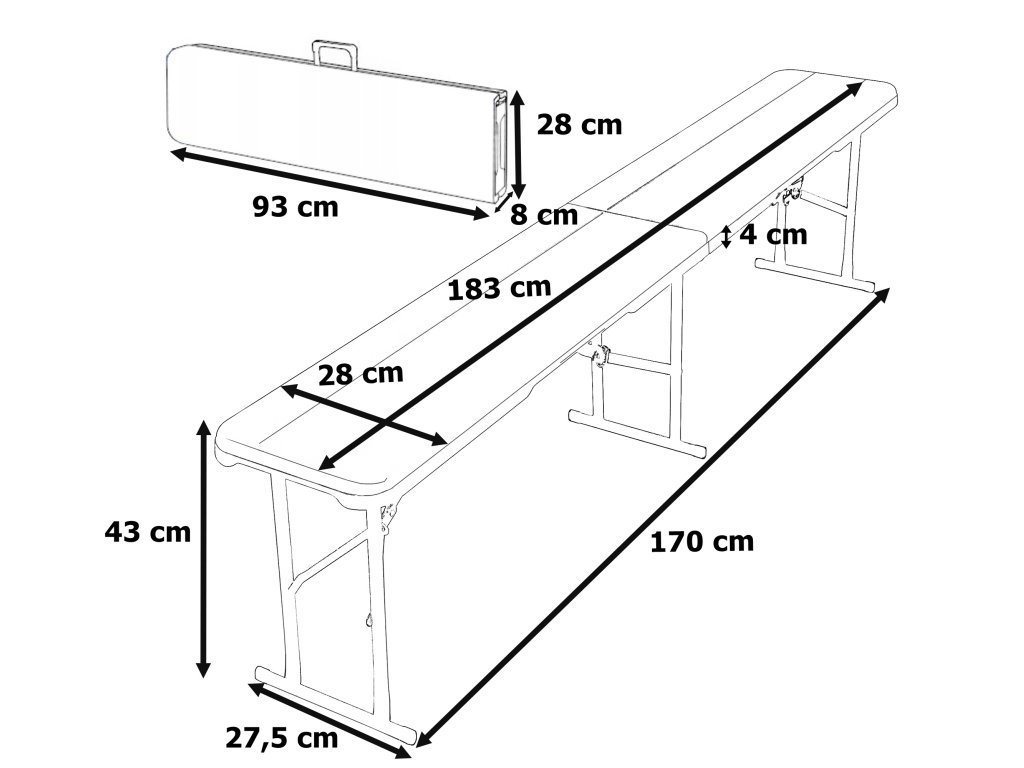 28 cm

93 cm

8 cm

4 cm

183 cm

28 cm

43 cm

170 cm

27,5 cm