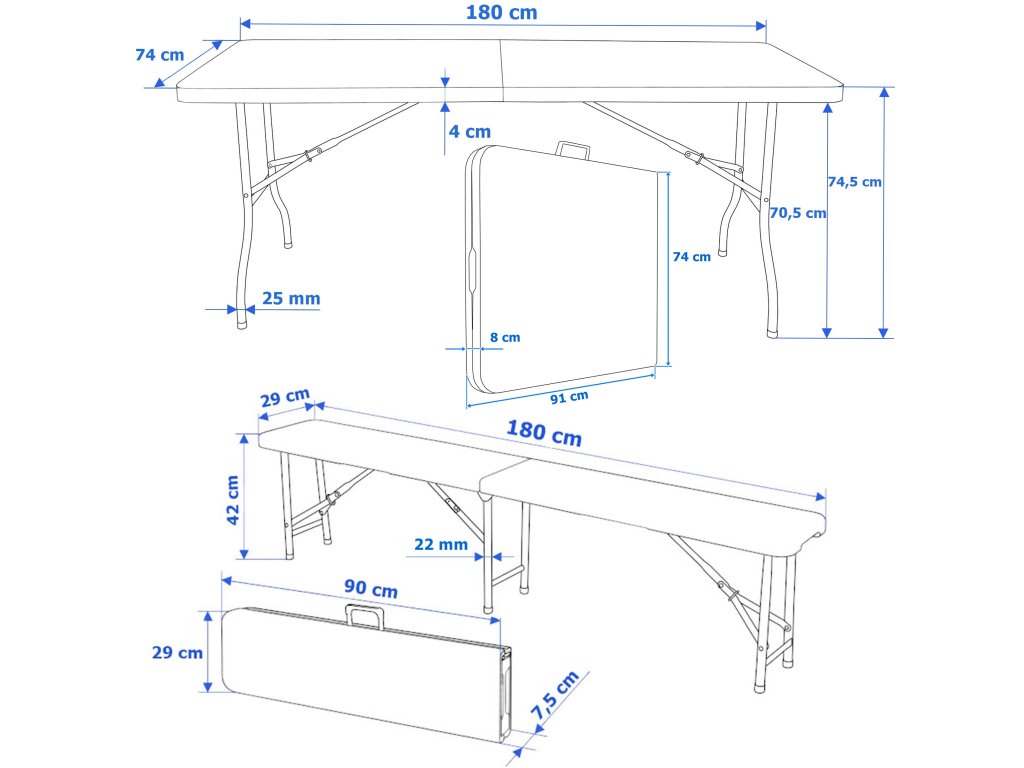 180 cm
74 cm
4 cm
74,5 cm
70,5 cm
74 cm
25 mm
8 cm
91 cm
29 cm
180 cm
42 cm
22 mm
90 cm
29 cm
7,5 cm