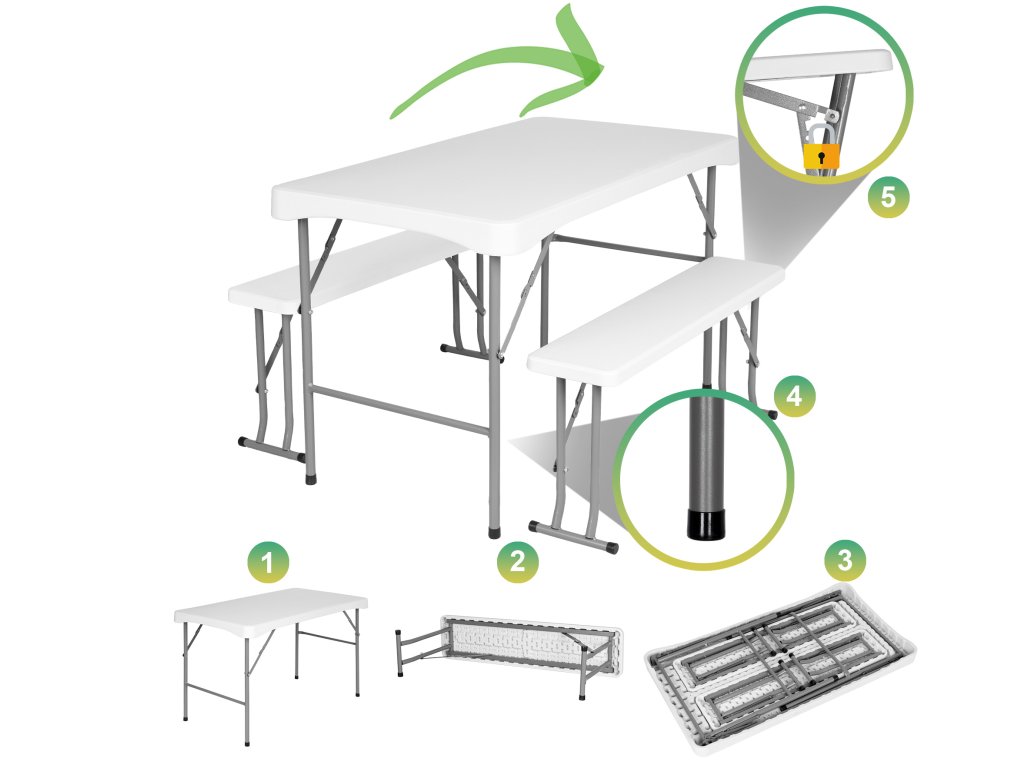 5

4

1

2

3