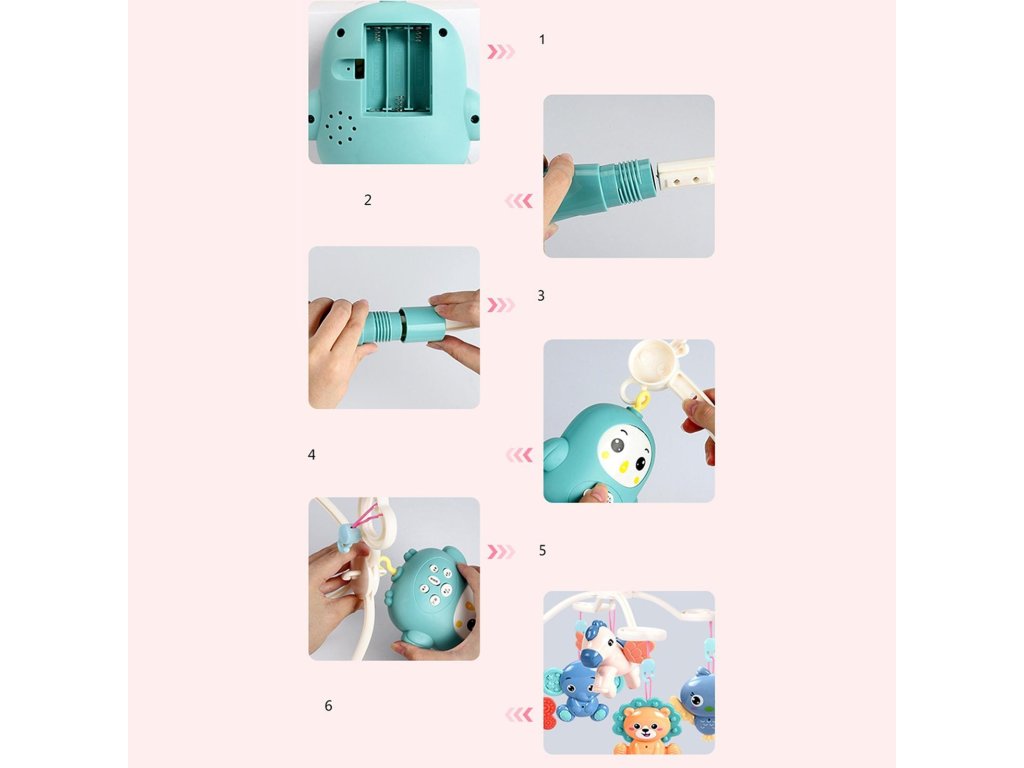 1

2

3

4

5

6