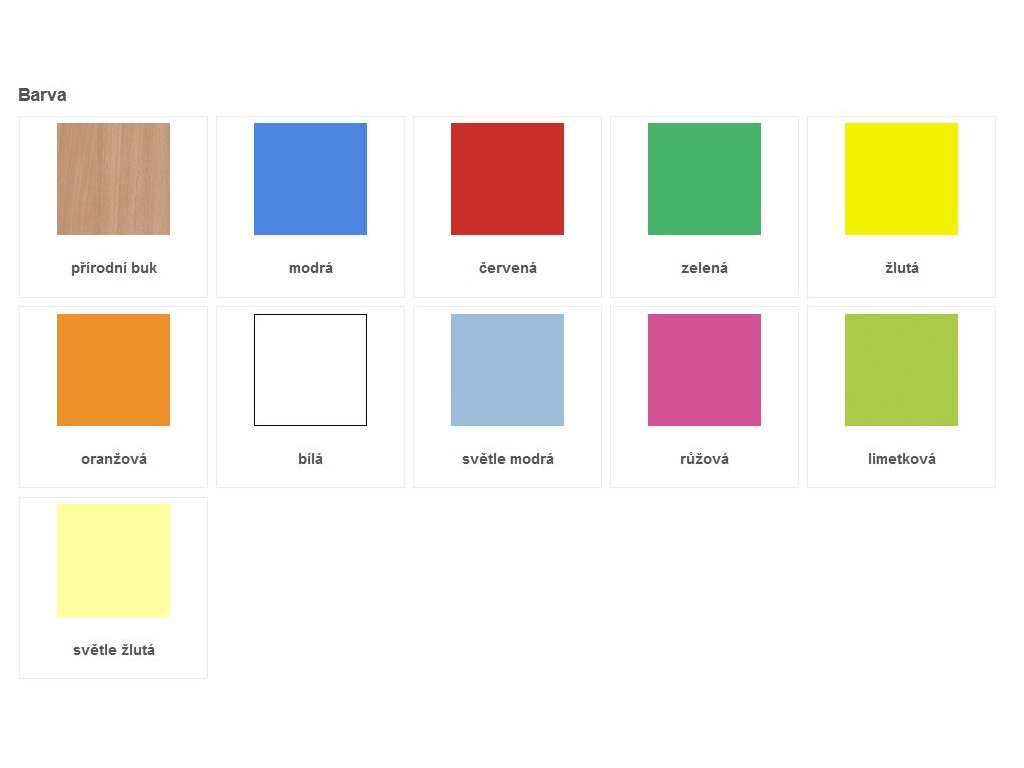 Barva

přírodní buk

modrá

červená

zelená

žlutá

oranžová

bílá

světle modrá

růžová

limetková

světle žlutá