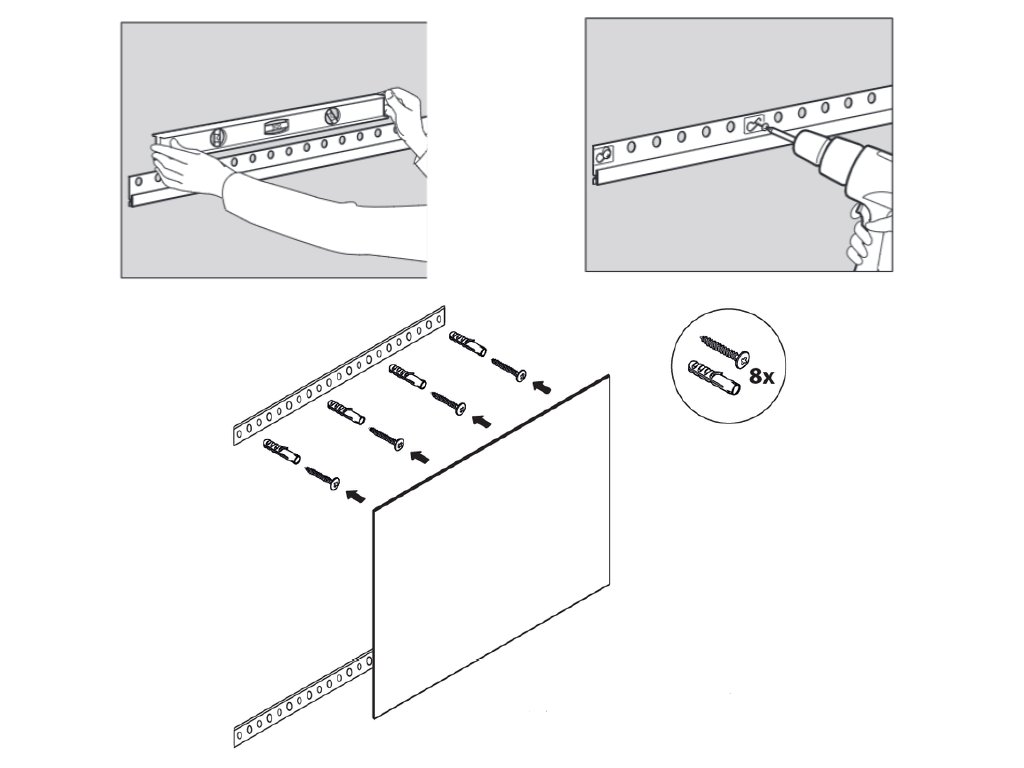 8x