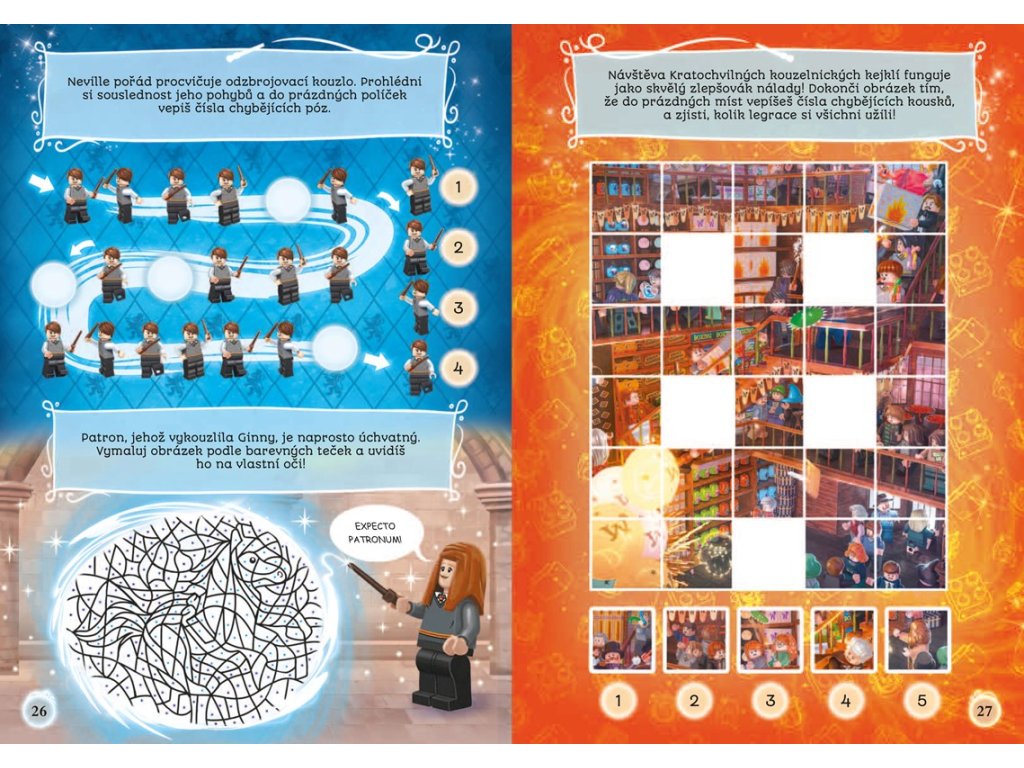 Neville pořád procvičuje odzbrojovací kouzlo. Prohlédni si souslednost jeho pohybů a do prázdných políček vepiš čísla chybějících póz.

1

2

3

4

Patron, jehož vykouzlila Ginny, je naprosto úchvatný. Vymaluj obrázek podle barevných teček a uvidíš ho na vlastní oči!

EXPECTO PATRONUM!

26

Návštěva Kratochvilných kouzelnických kejklí funguje jako skvělý zlepšovák nálady! Dokonči obrázek tím, že do prázdných míst vepíšeš čísla chybějících kousků, a zjisti, kolik legrace si všichni užili!

1

2

3

4

5

27