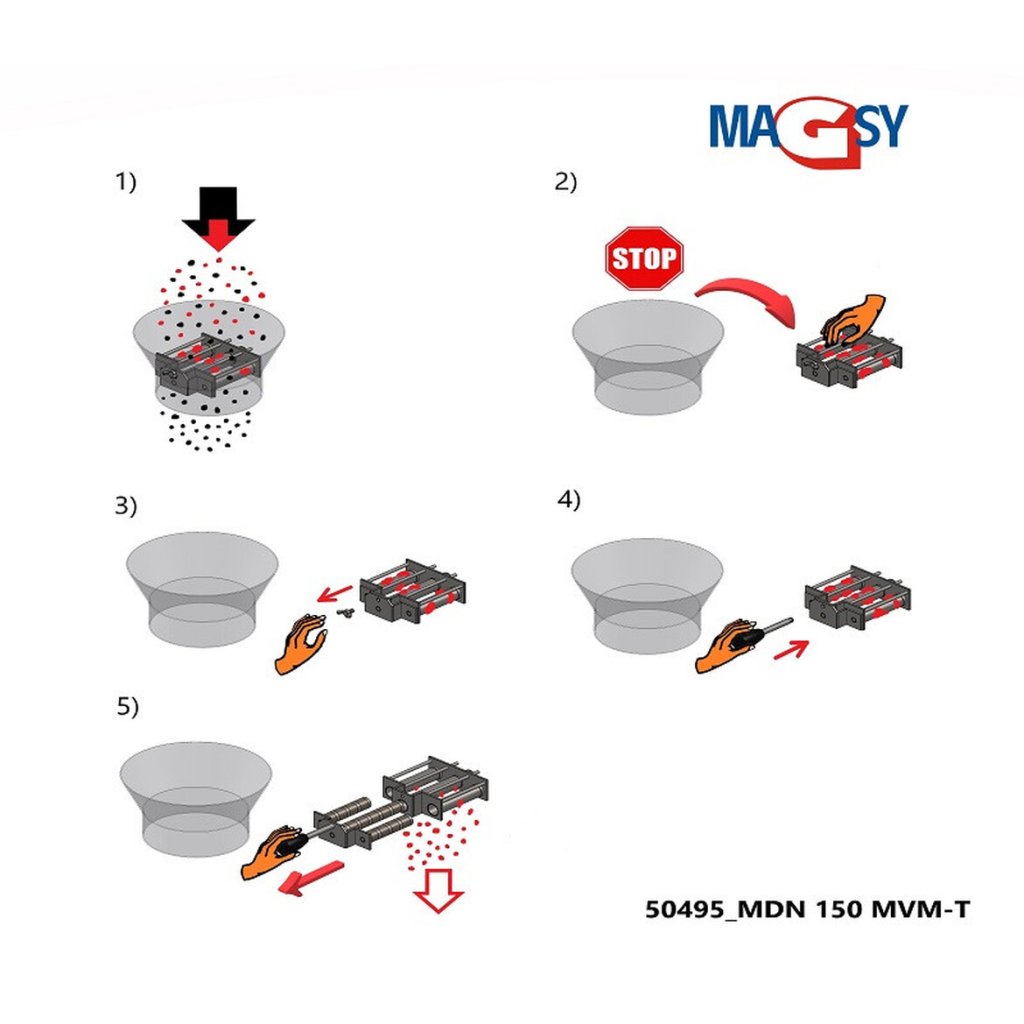 MAGSY

1)

2)

STOP

3)

4)

5)

50495_MDN 150 MVM-T