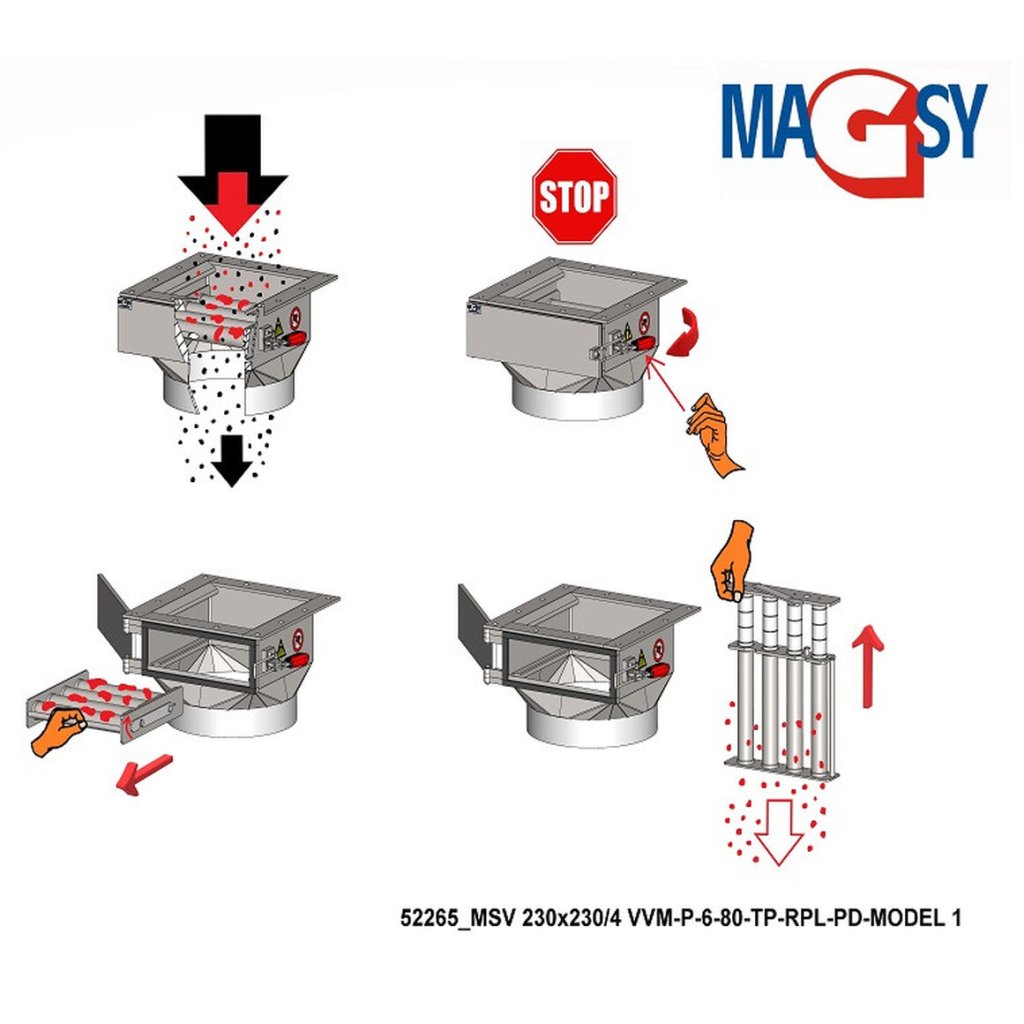 MAGSY

STOP

52265_MSV 230x230/4 VVM-P-6-80-TP-RPL-PD-MODEL 1