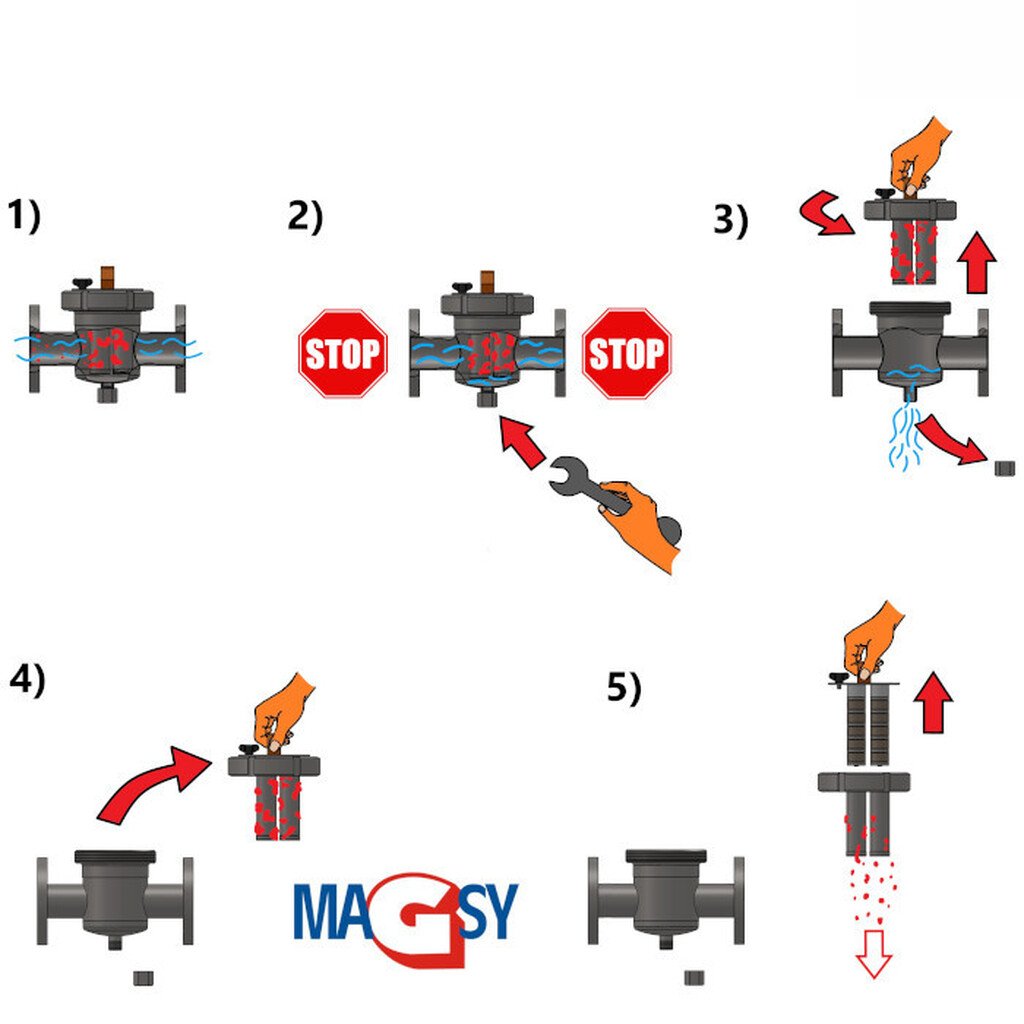 1)

2)

STOP

STOP

3)

4)

MAGSY

5)