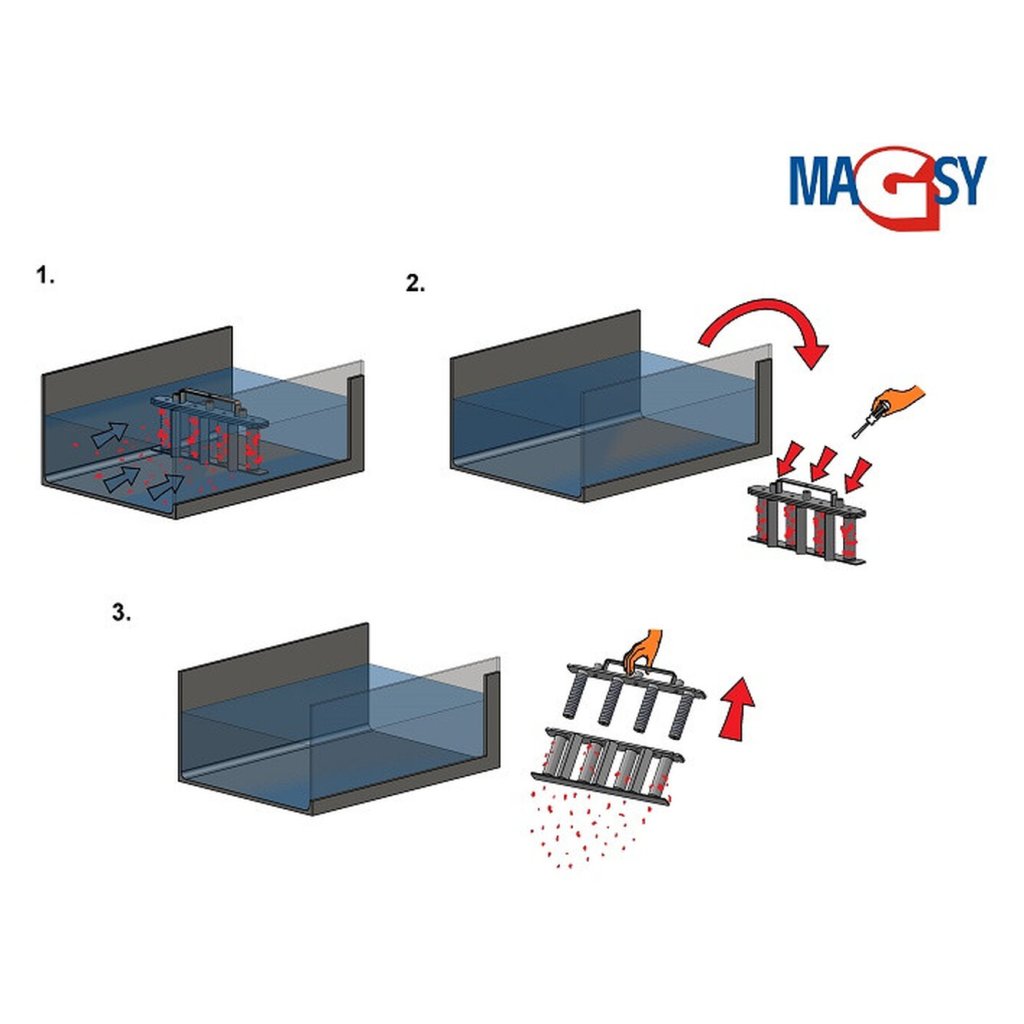 MAGSY

1.

2.

3.