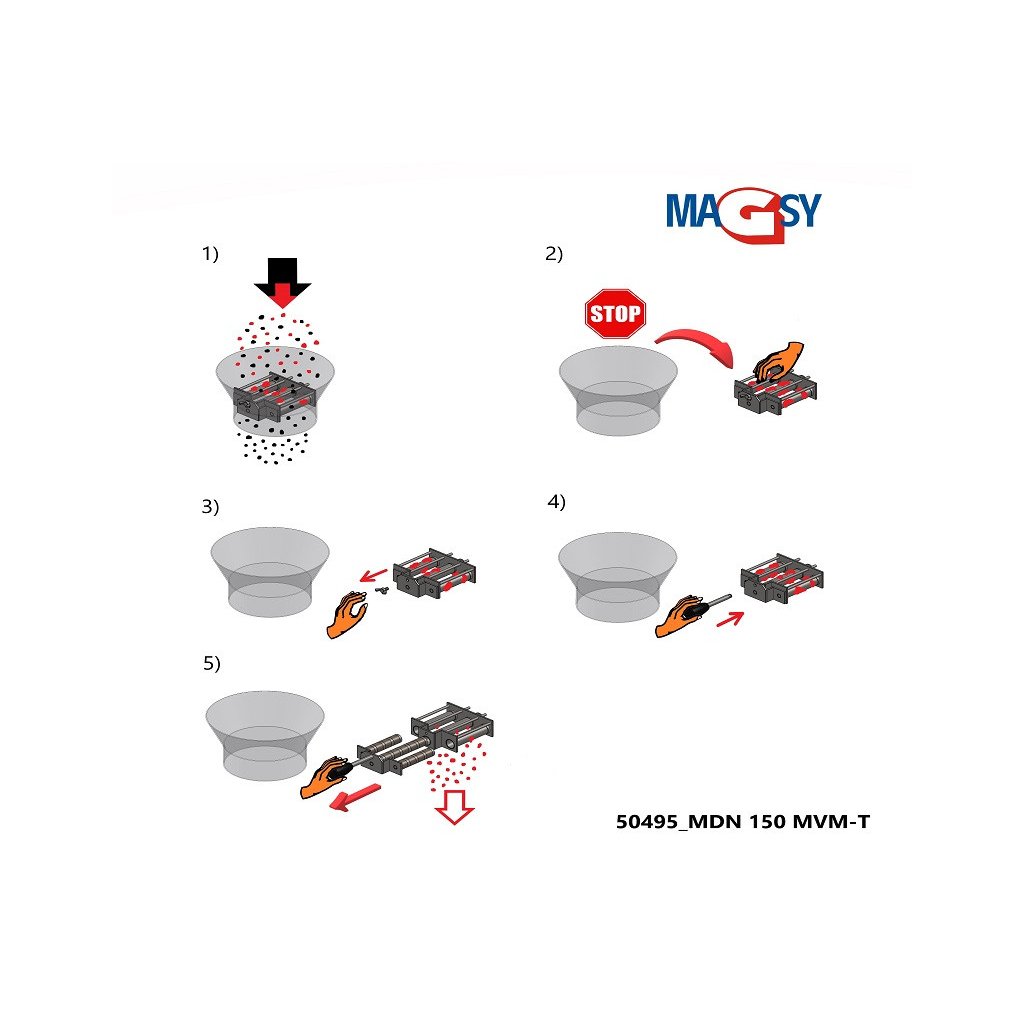 MAGSY

1)

2)

STOP

3)

4)

5)

50495_MDN 150 MVM-T