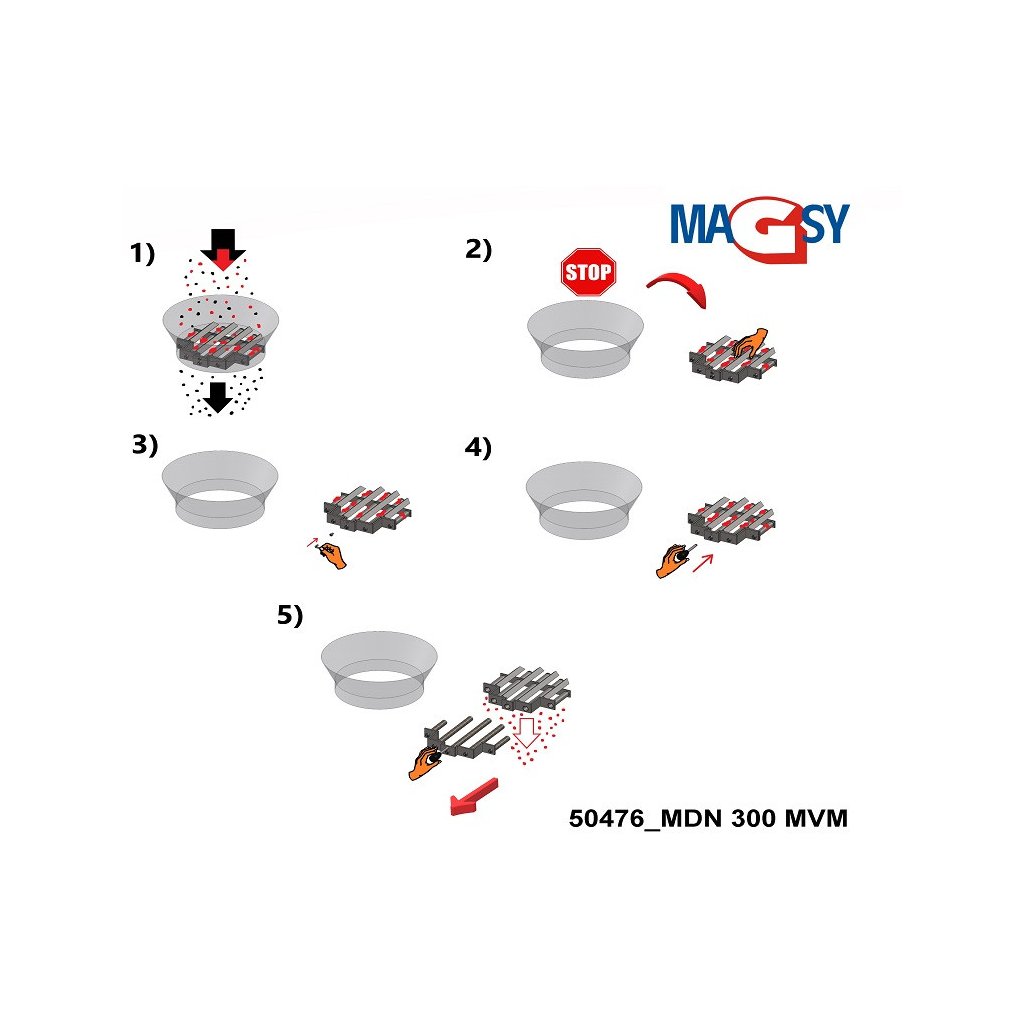 MAGSY

1)

2)

STOP

3)

4)

5)

50476_MDN 300 MVM