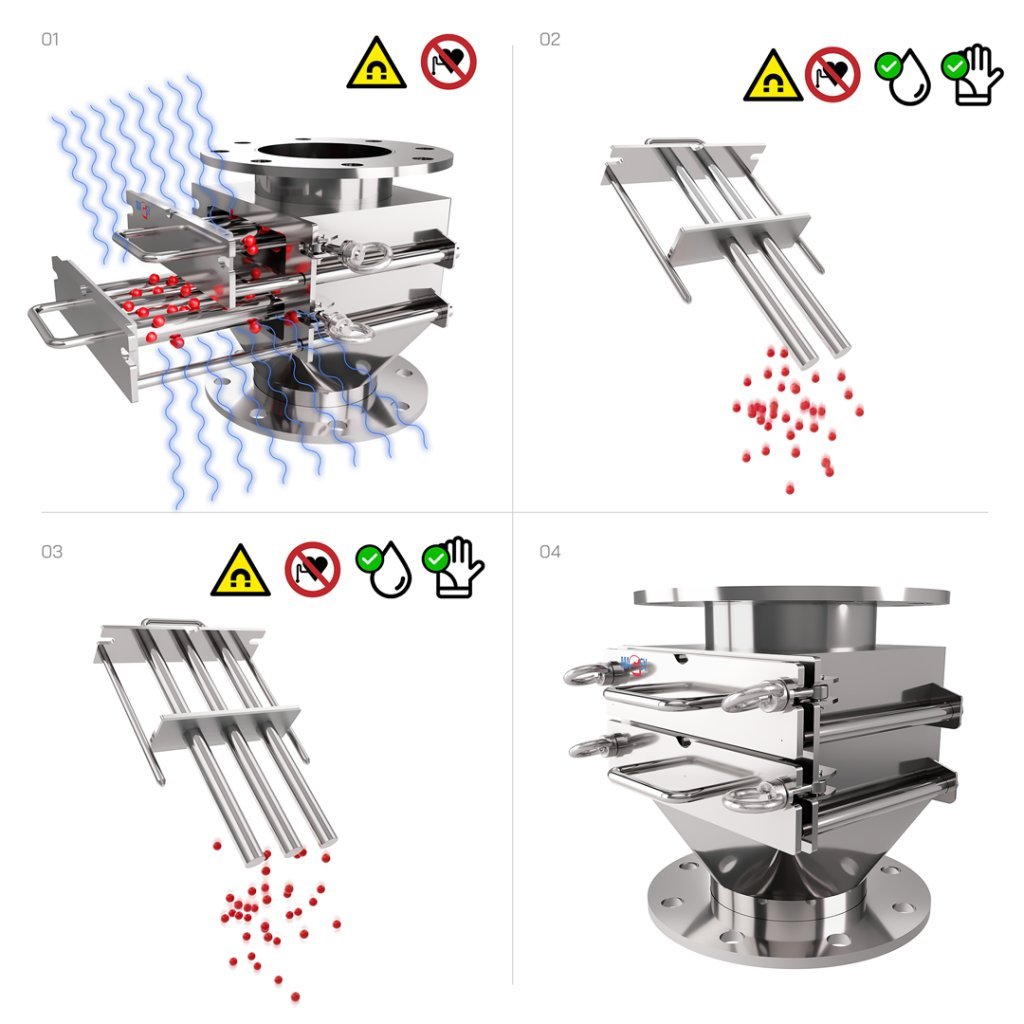 01

02

03

04