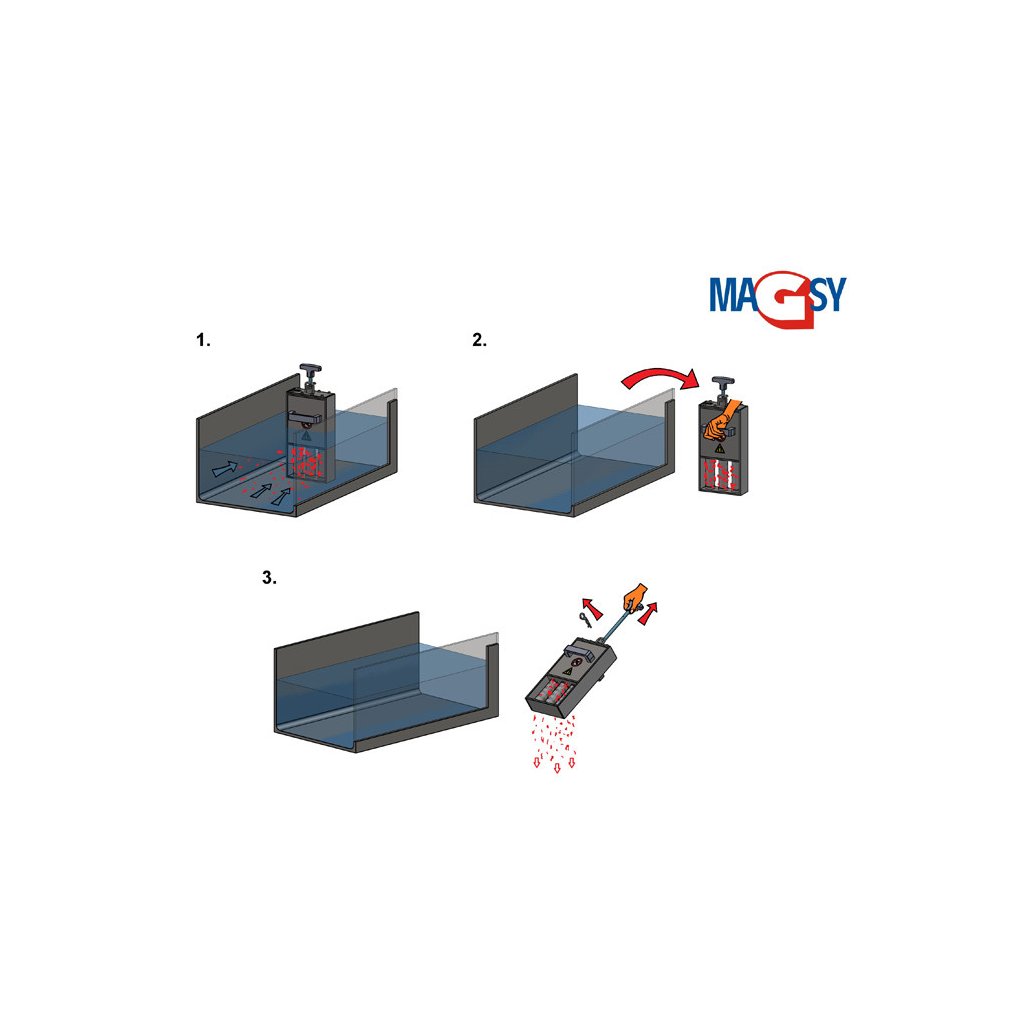 MAGSY

1.

2.

3.