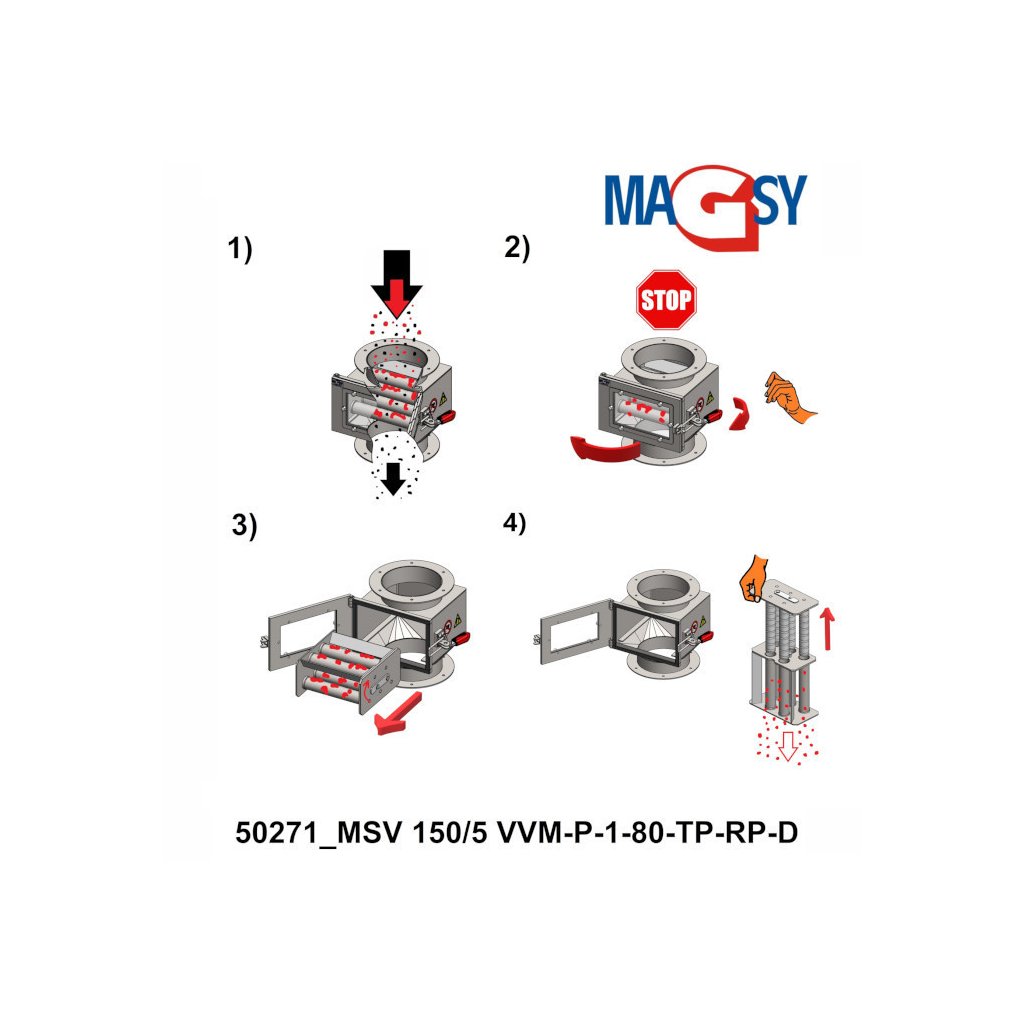 MAGSY

1)

2)

STOP

3)

4)

50271_MSV 150/5 VVM-P-1-80-TP-RP-D