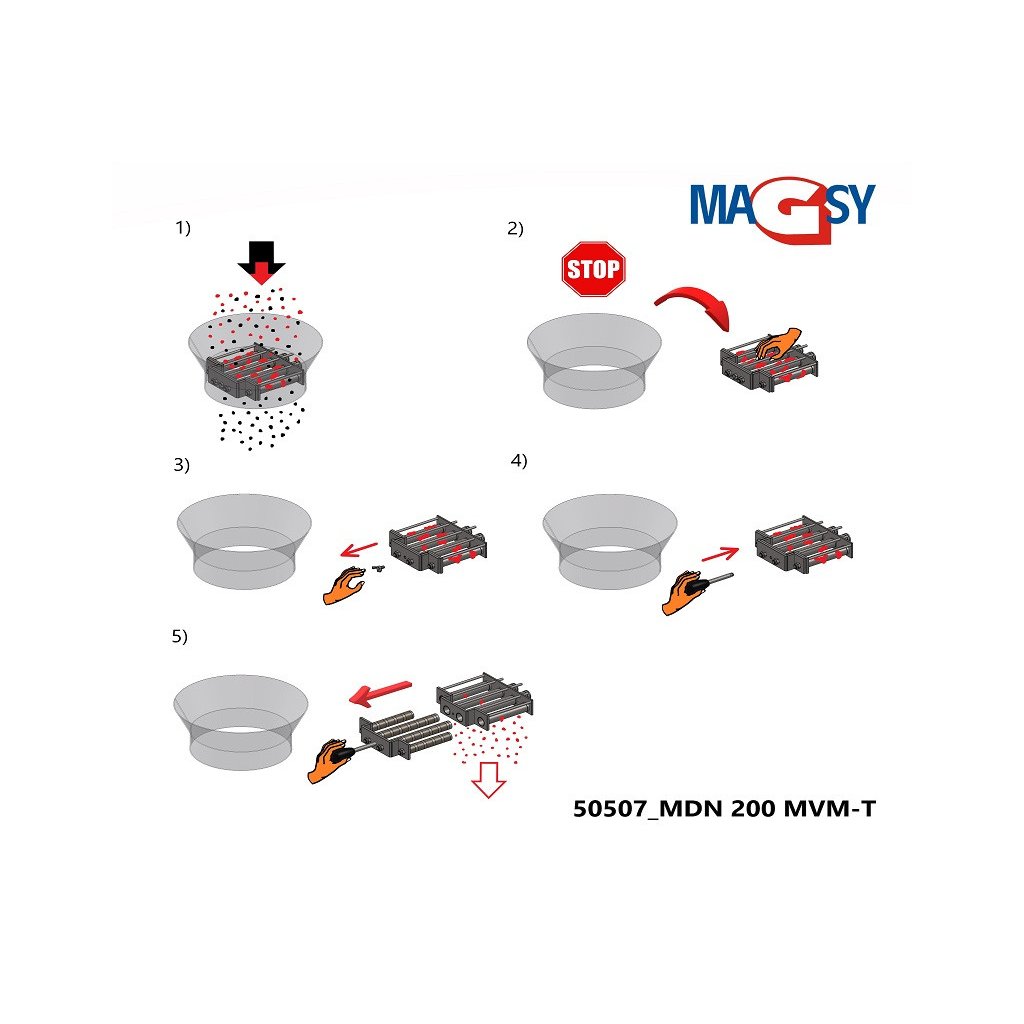 MAGSY

1)

2)

STOP

3)

4)

5)

50507_MDN 200 MVM-T