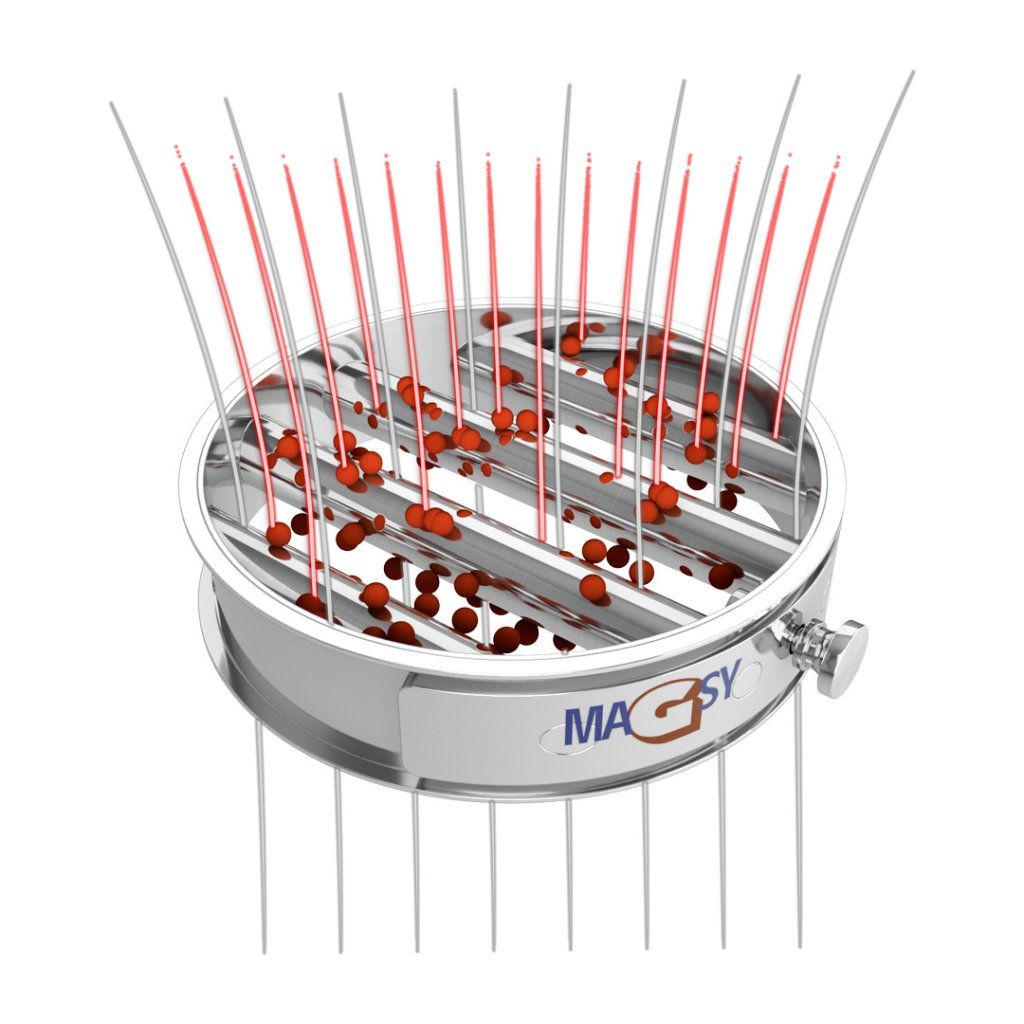 MAGSY