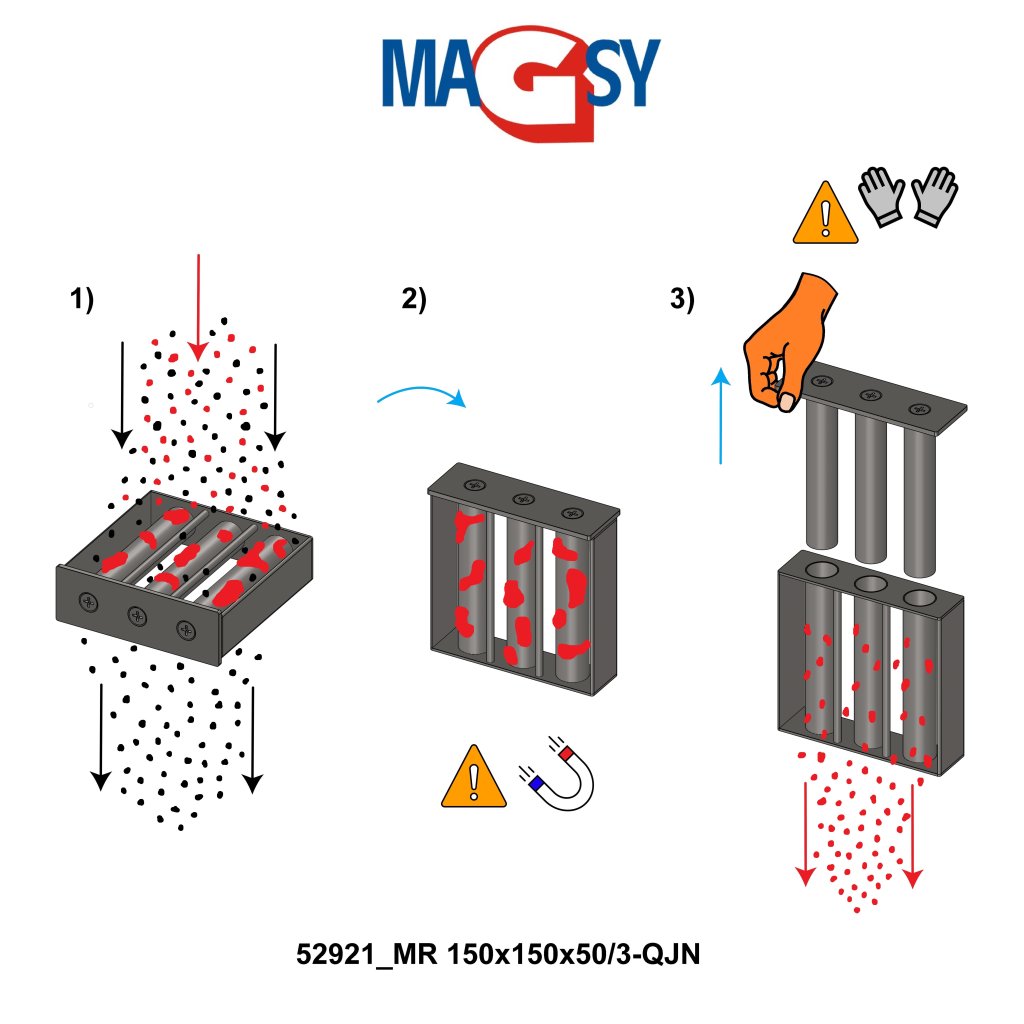 MAGSY

1)

2)

3)

52921_MR 150x150x50/3-QJN