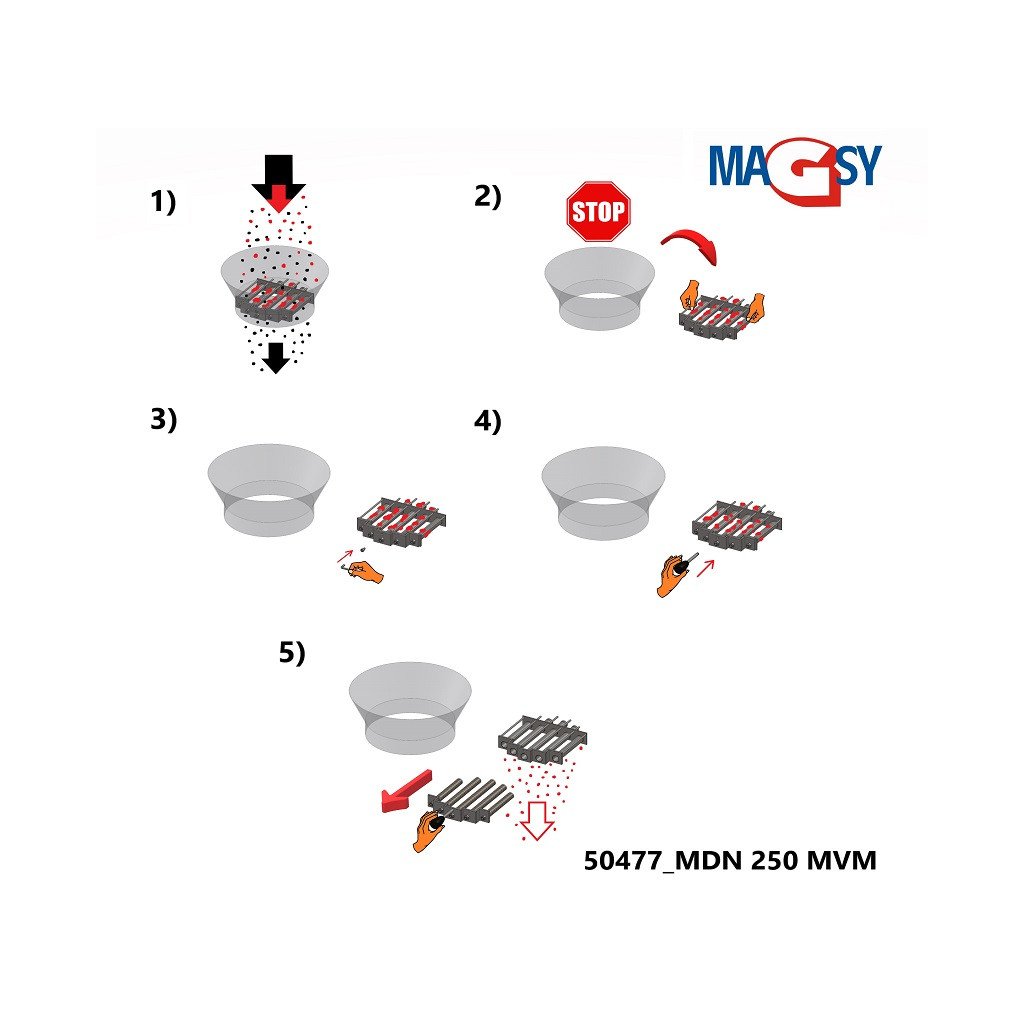 MAGSY

1)

2)

STOP

3)

4)

5)

50477_MDN 250 MVM