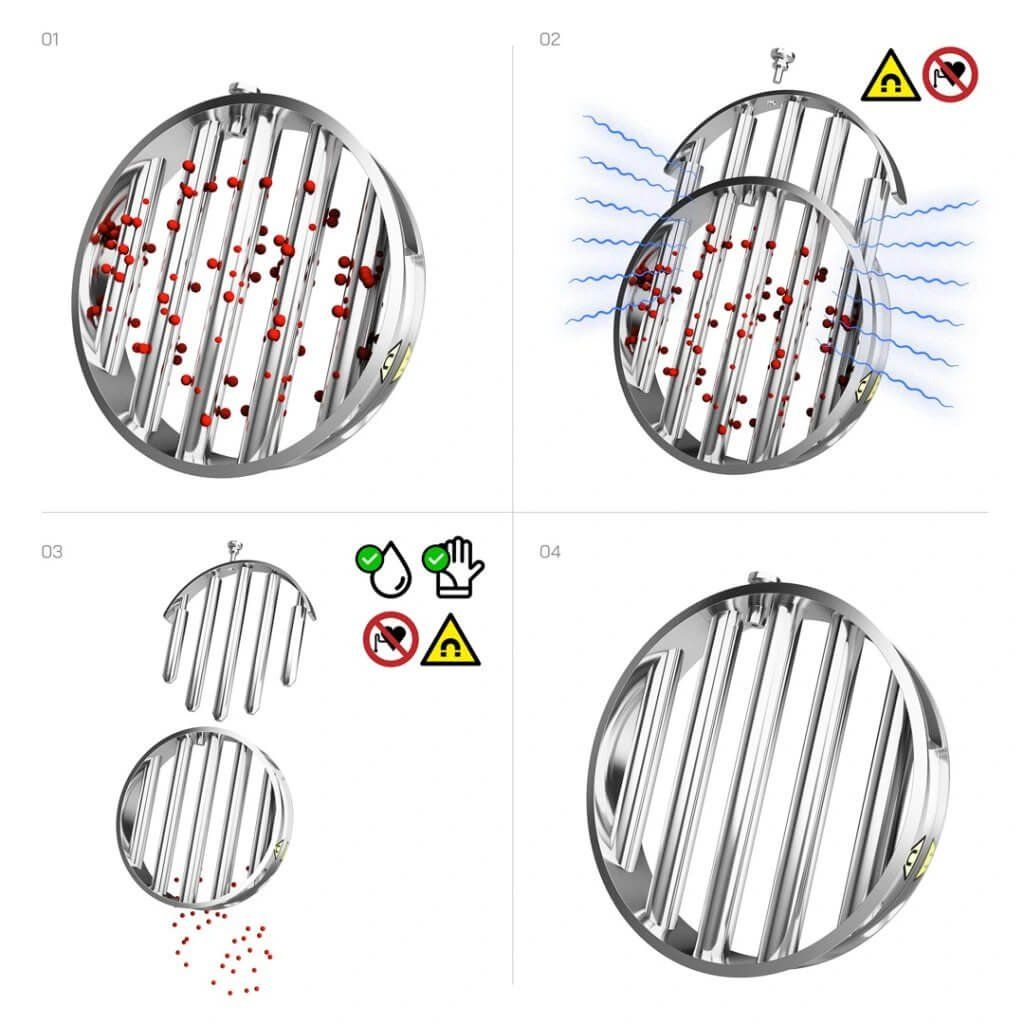 01

02

03

04