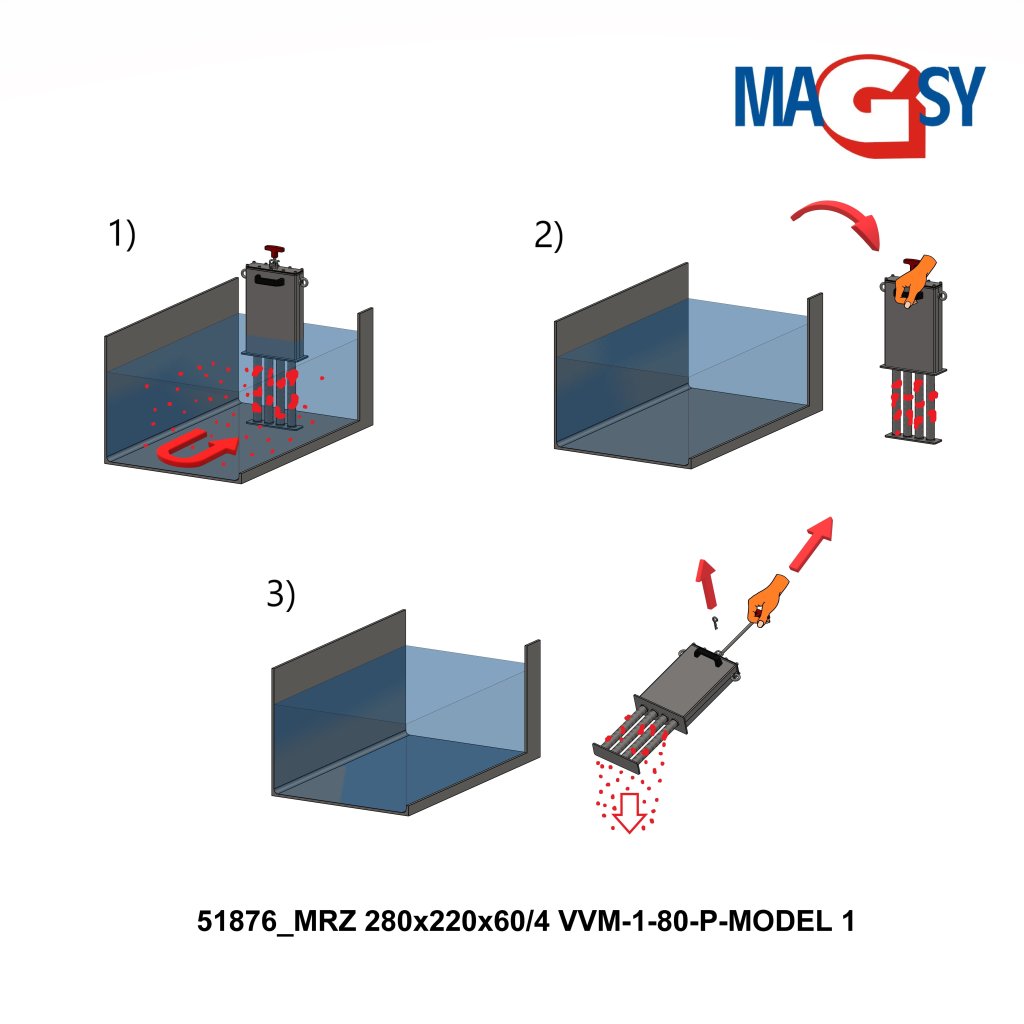 MAGSY

1)

2)

3)

51876_MRZ 280x220x60/4 VVM-1-80-P-MODEL 1