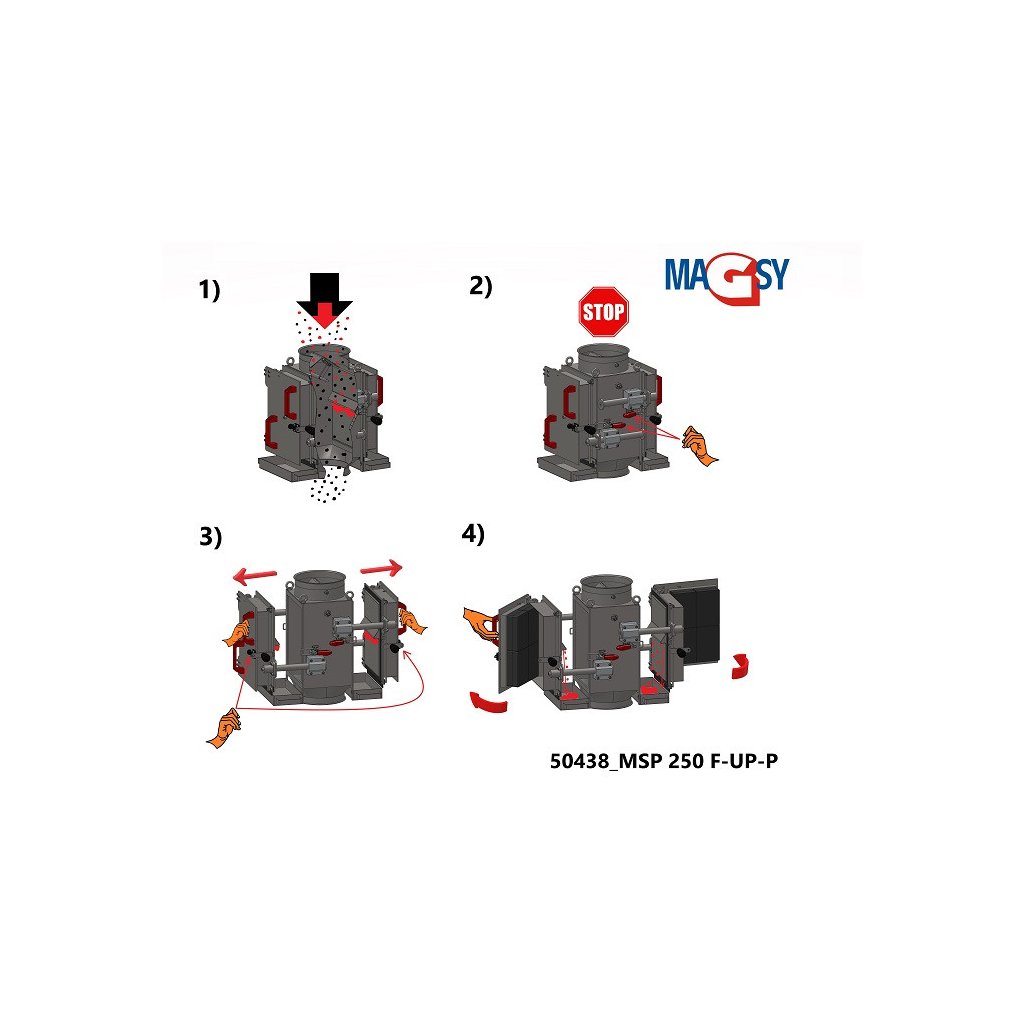 1)

2)

MAGSY

STOP

3)

4)

50438_MSP 250 F-UP-P