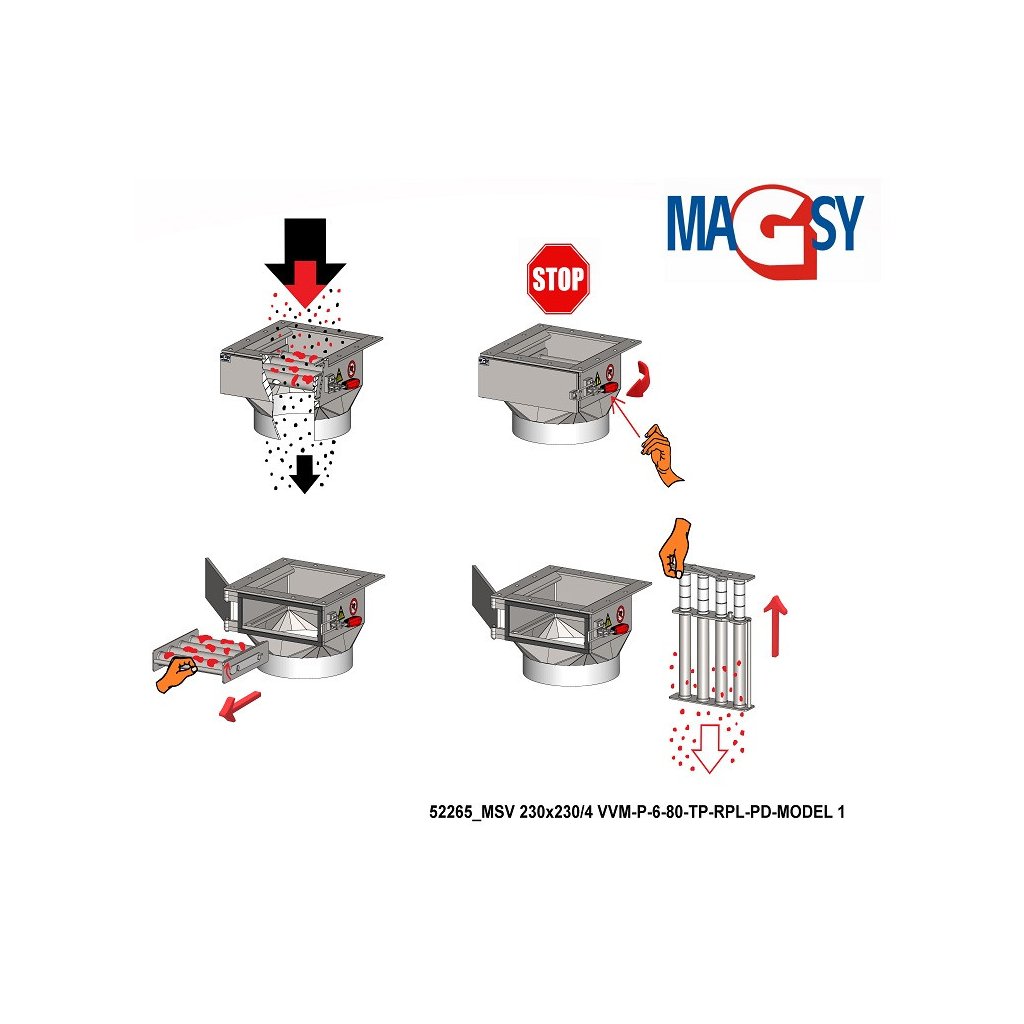 MAGSY

STOP

52265_MSV 230x230/4 VVM-P-6-80-TP-RPL-PD-MODEL 1