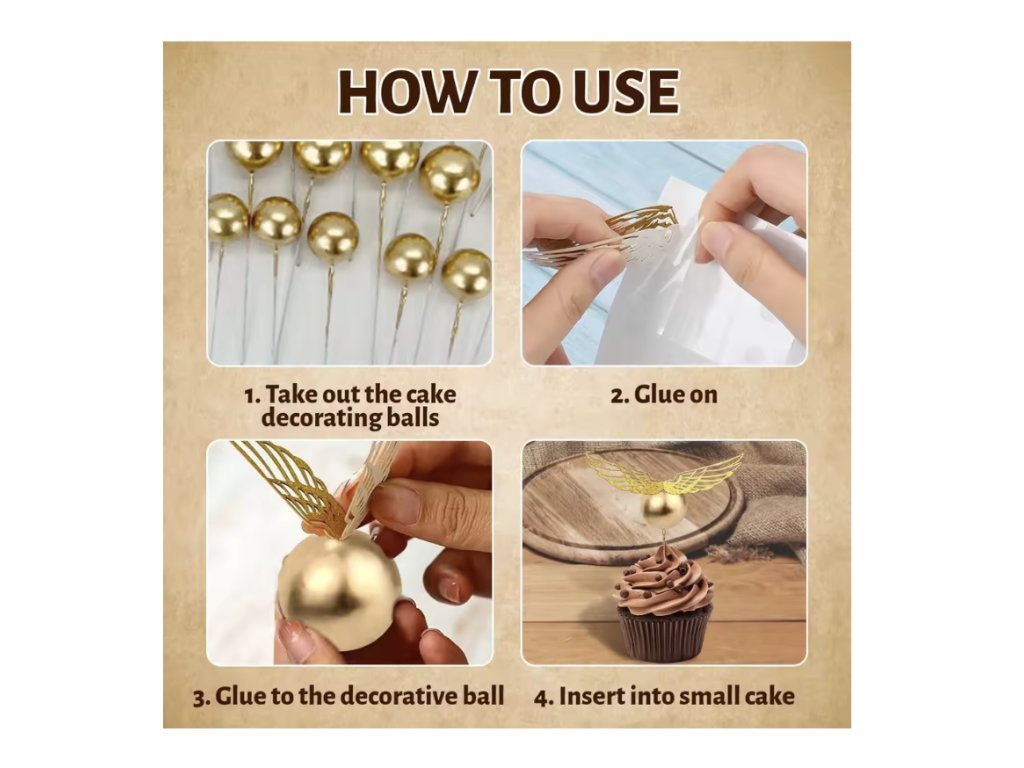 HOW TO USE

1. Take out the cake decorating balls

2. Glue on

3. Glue to the decorative ball

4. Insert into small cake