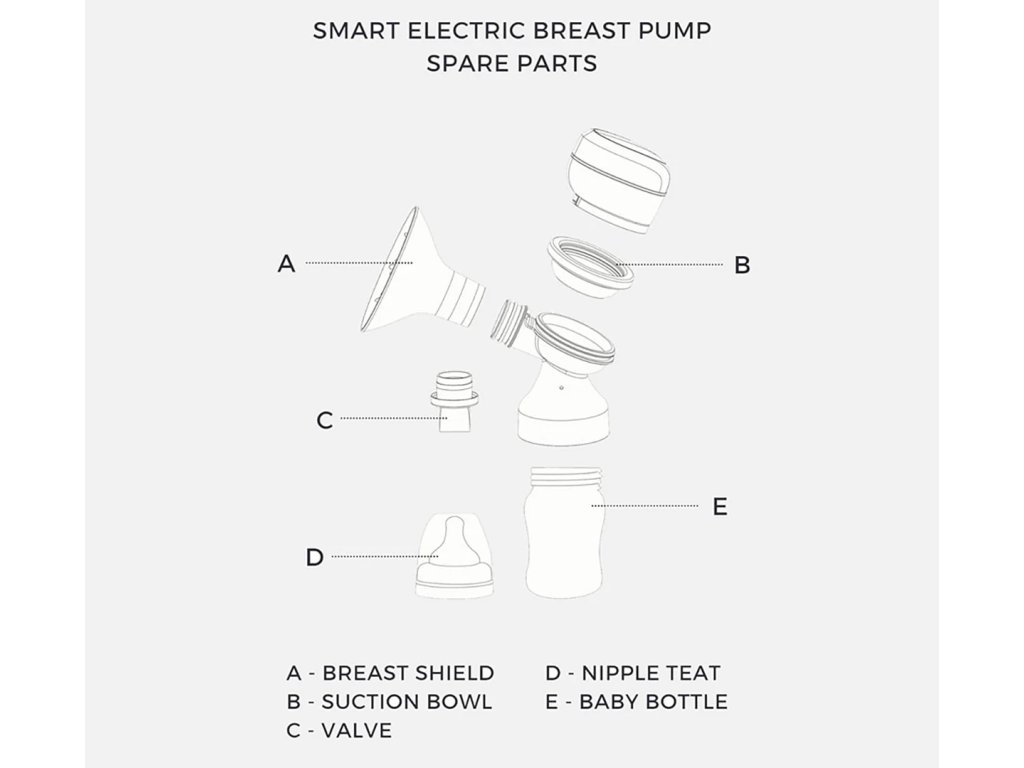 SMART ELECTRIC BREAST PUMP
SPARE PARTS

A

B

C

E

D

A - BREAST SHIELD
B - SUCTION BOWL
C - VALVE

D - NIPPLE TEAT
E - BABY BOTTLE