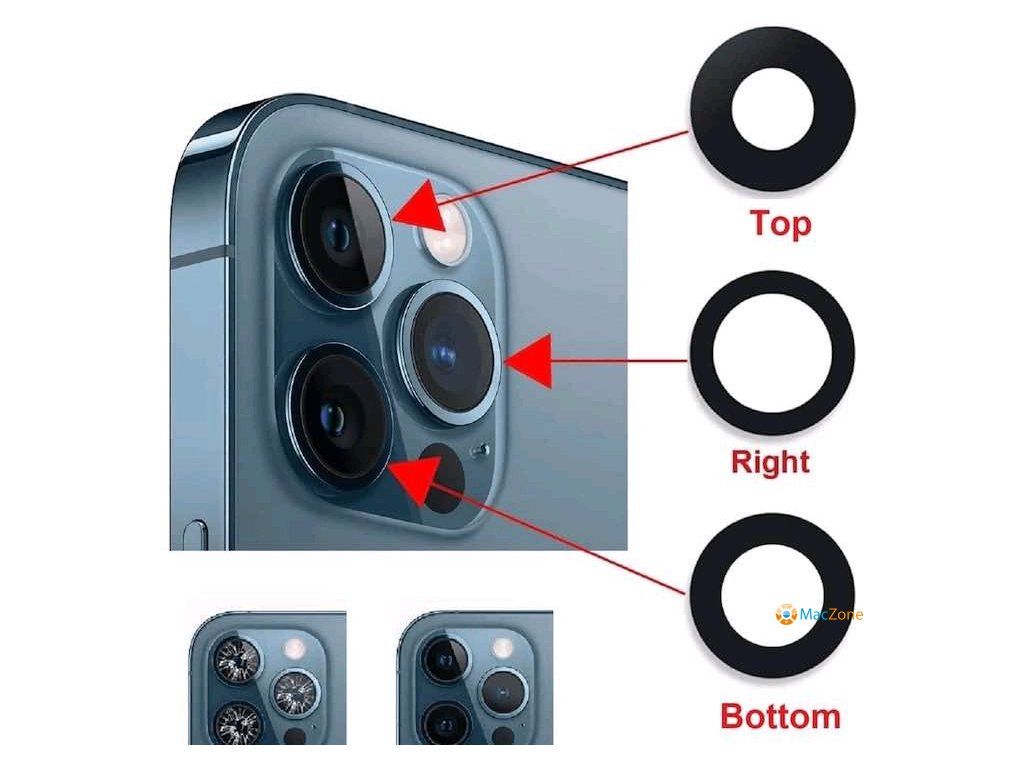 Top

Right

MacZone

Bottom