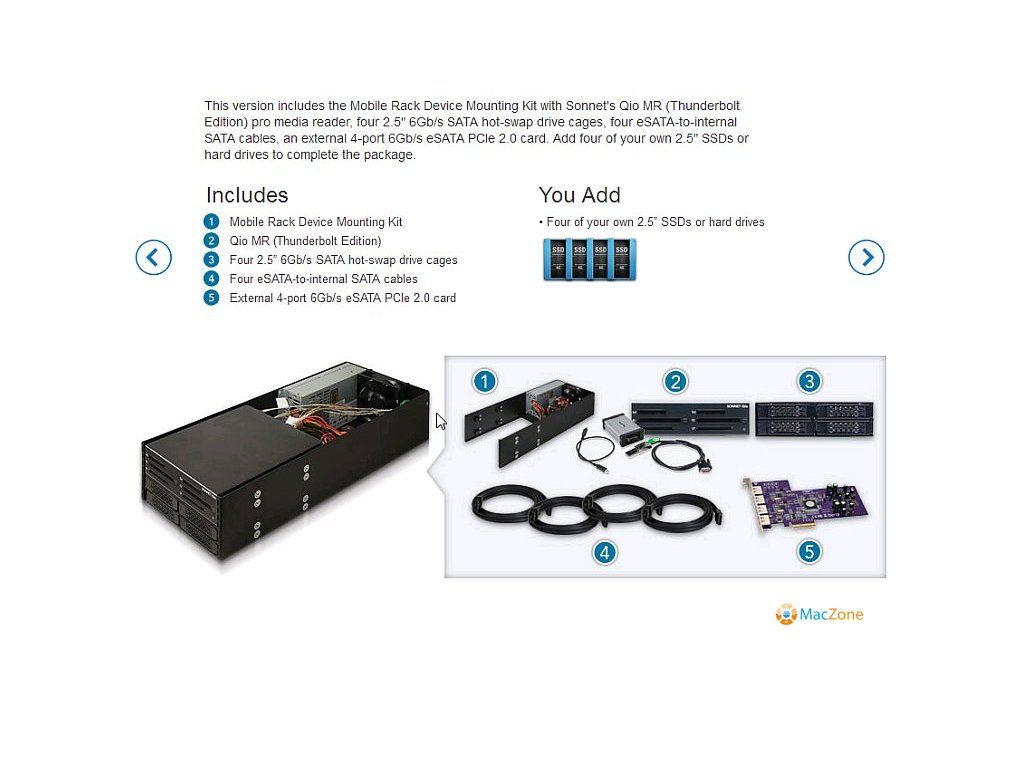 This version includes the Mobile Rack Device Mounting Kit with Sonnet's Qio MR (Thunderbolt Edition) pro media reader, four 2.5" 6Gb/s SATA hot-swap drive cages, four eSATA-to-internal SATA cables, an external 4-port 6Gb/s eSATA PCIe 2.0 card. Add four of your own 2.5" SSDs or hard drives to complete the package.

Includes

1 Mobile Rack Device Mounting Kit
2 Qio MR (Thunderbolt Edition)
3 Four 2.5" 6Gb/s SATA hot-swap drive cages
4 Four eSATA-to-internal SATA cables
5 External 4-port 6Gb/s eSATA PCIe 2.0 card

You Add

• Four of your own 2.5" SSDs or hard drives

SSD SSD SSD SSD

1 2 3

4 5

MacZone