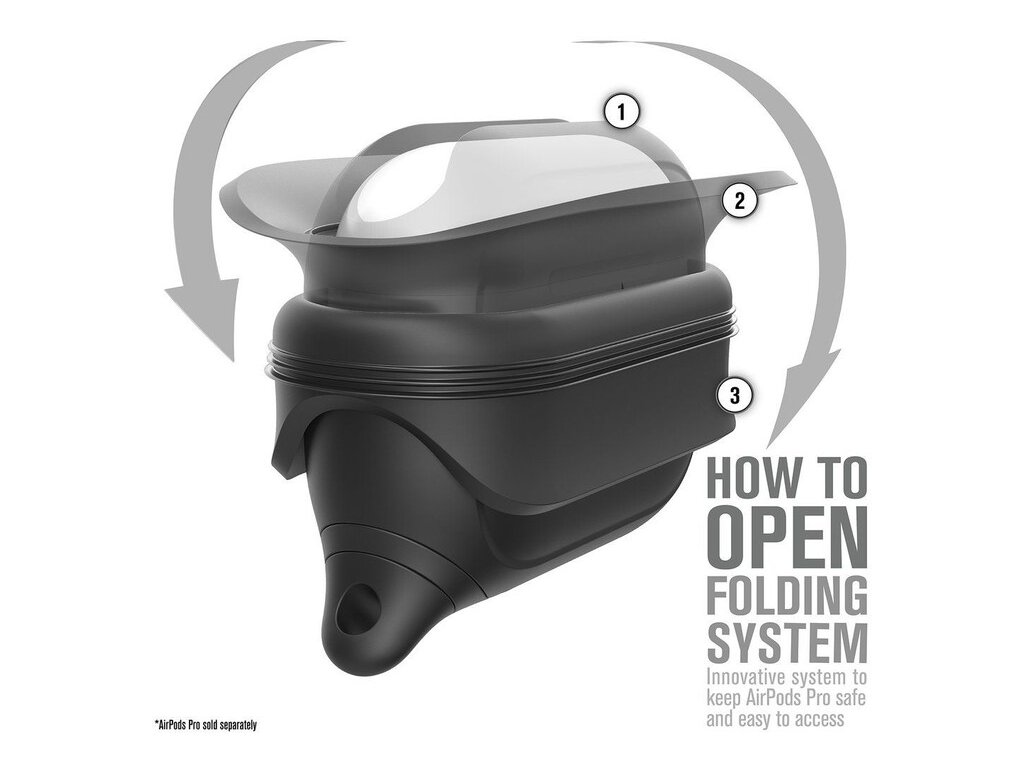 1

2

3

HOW TO OPEN FOLDING SYSTEM

Innovative system to keep AirPods Pro safe and easy to access

*AirPods Pro sold separately