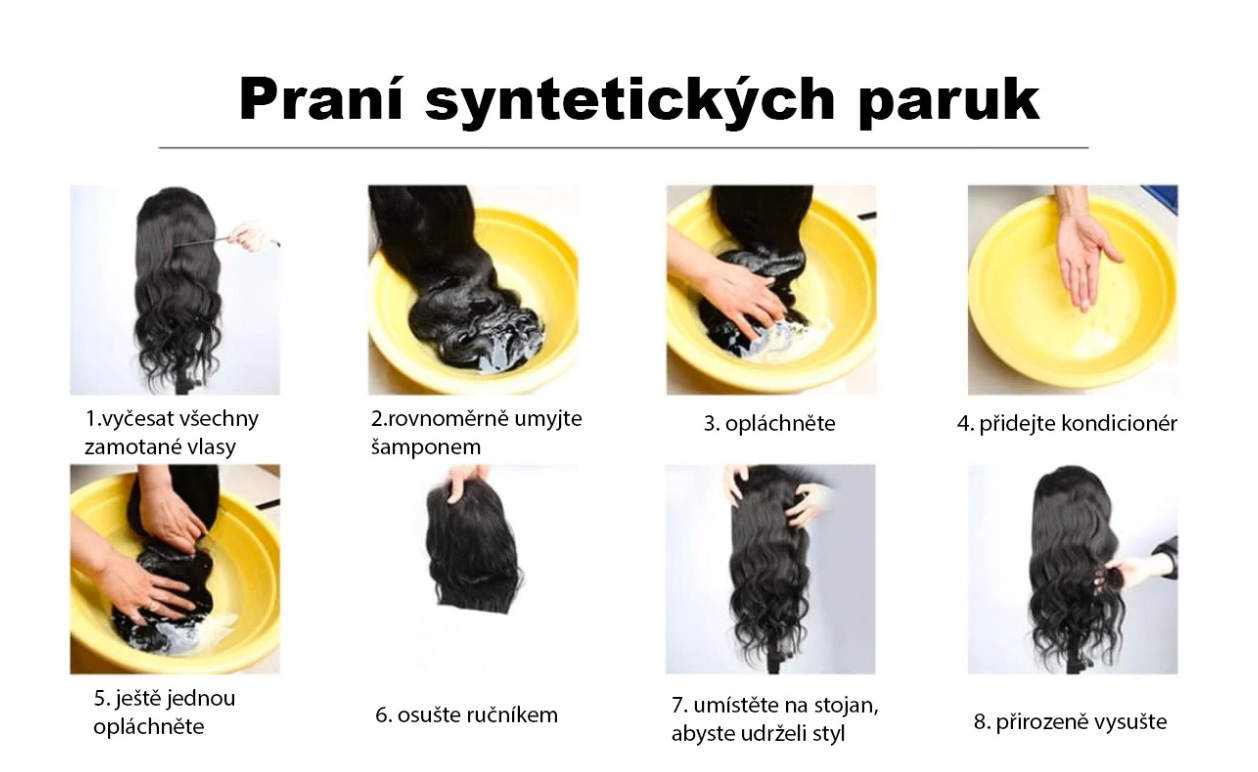 Praní syntetických paruk

1.vyčesat všechny zamotané vlasy

2.rovnoměrně umyjte šamponem

3. opláchněte

4. přidejte kondicionér

5. ještě jednou opláchněte

6. osušte ručníkem

7. umístěte na stojan, abyste udrželi styl

8. přirozeně vysušte