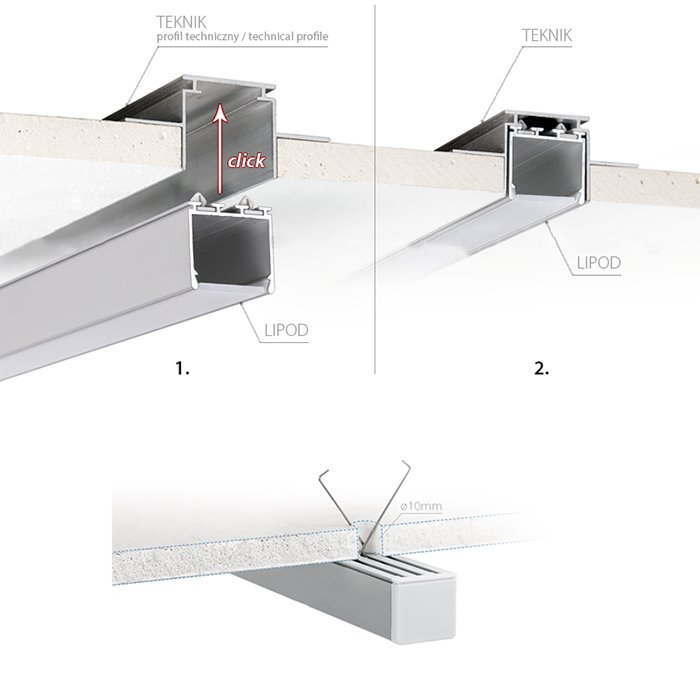 TEKNIK
profil techniczny / technical profile

click

LIPOD

1.

TEKNIK

LIPOD

2.

ø10mm