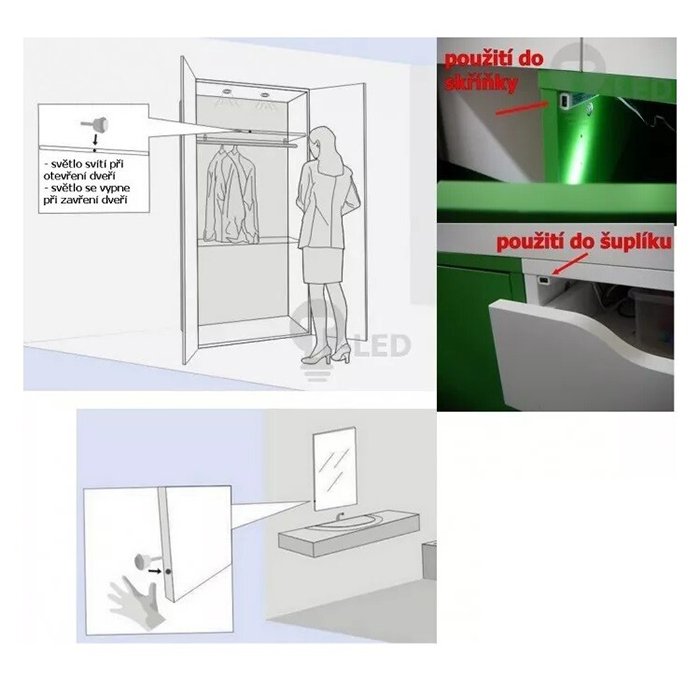 - světlo svítí při otevření dveří
- světlo se vypne při zavření dveří

LED

použití do skříňky

LED

použití do šuplíku