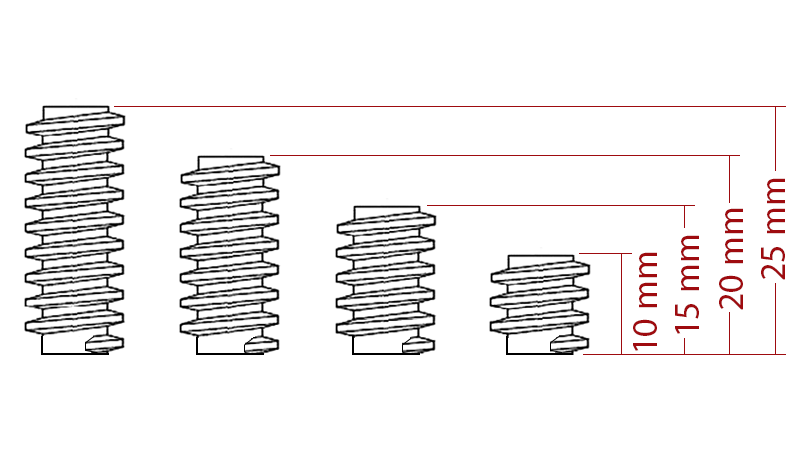 10 mm
15 mm
20 mm
25 mm