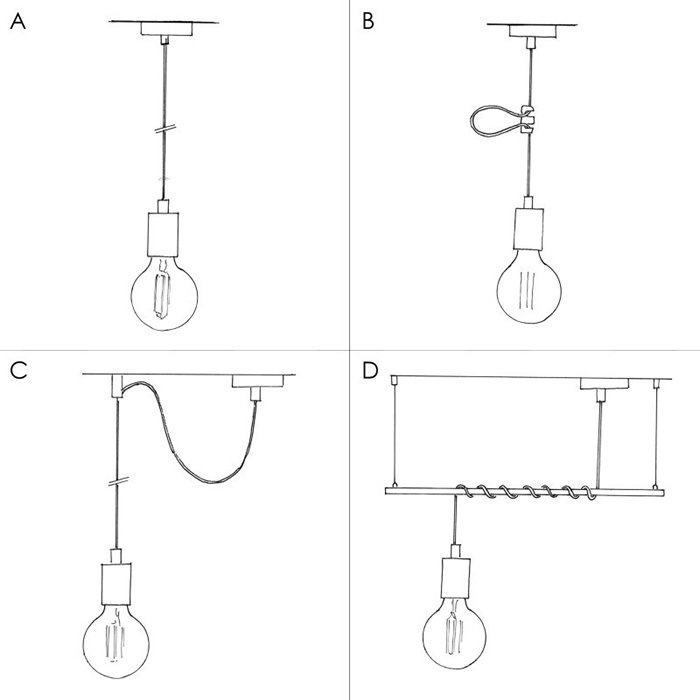 A

B

C

D