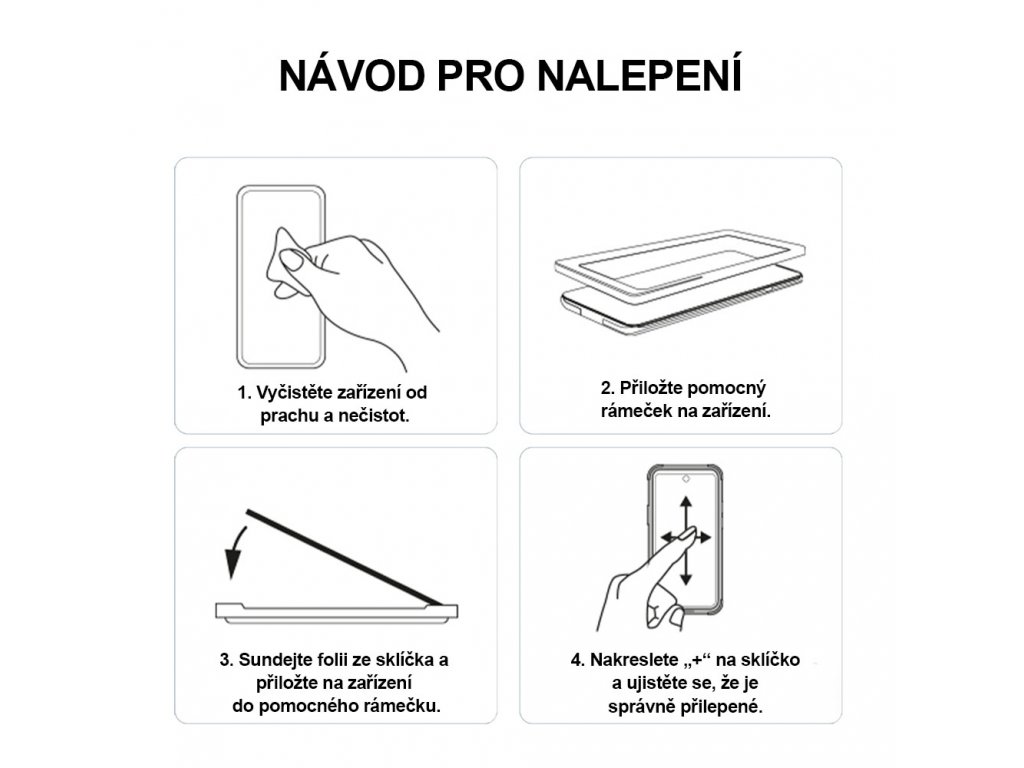 NÁVOD PRO NALEPENÍ

1. Vyčistěte zařízení od prachu a nečistot.

2. Přiložte pomocný rámeček na zařízení.

3. Sundejte folii ze sklíčka a přiložte na zařízení do pomocného rámečku.

4. Nakreslete „+“ na sklíčko a ujistěte se, že je správně přilepené.