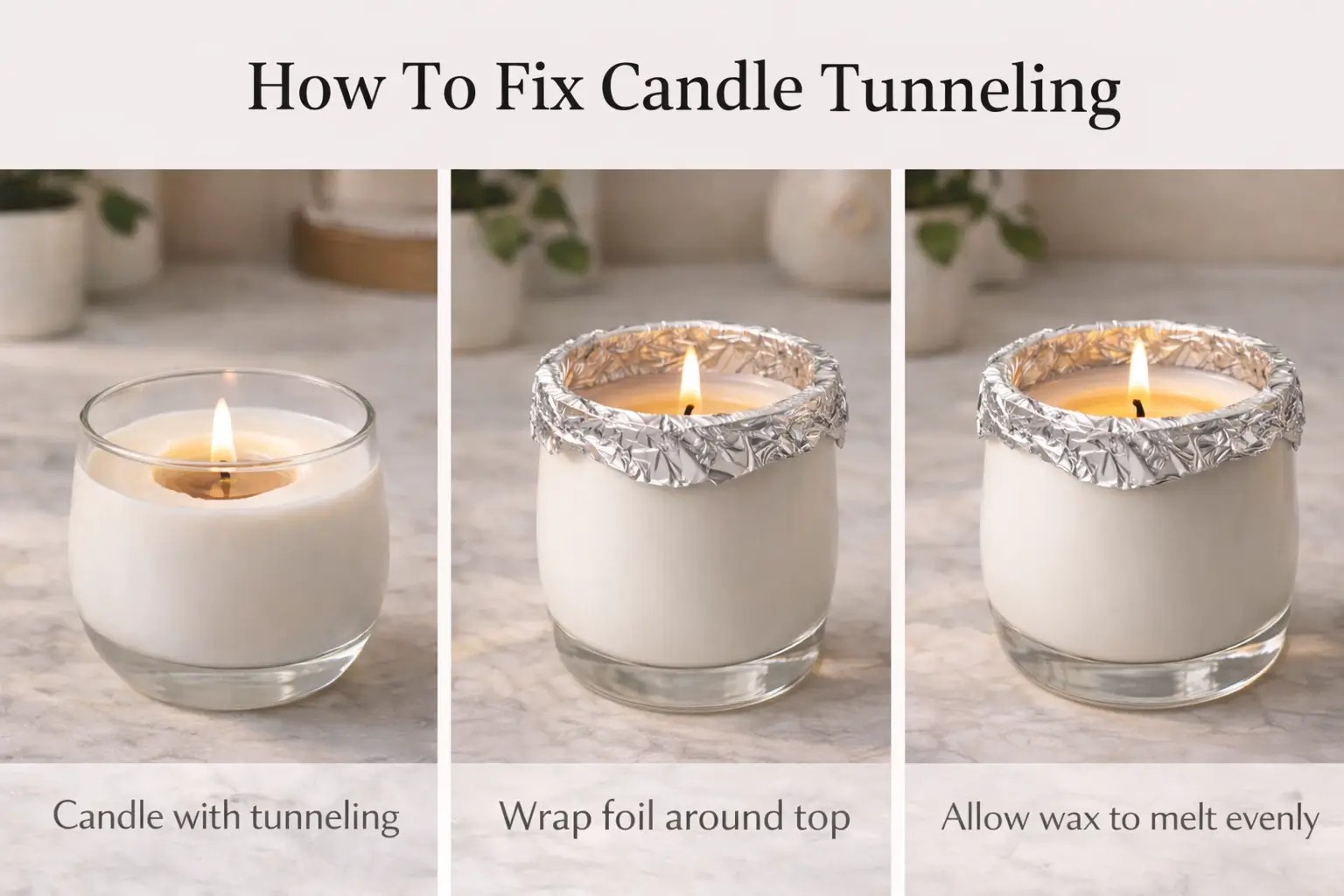 How To Fix Candle Tunneling

Candle with tunneling

Wrap foil around top

Allow wax to melt evenly