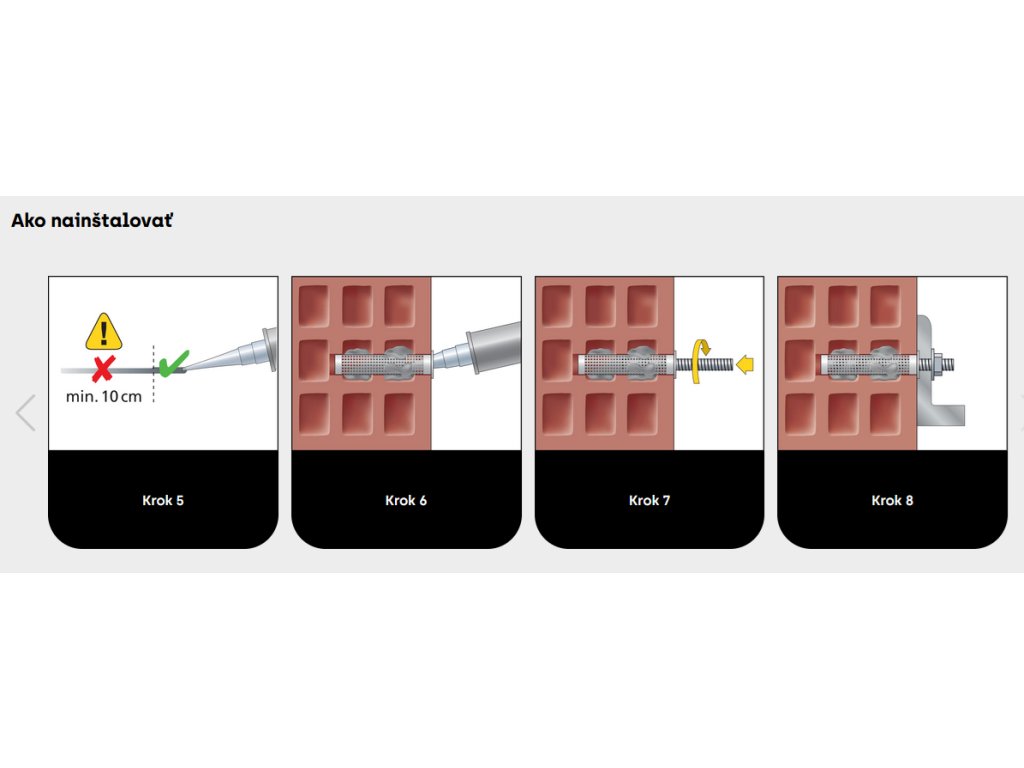 Ako nainštalovať

min. 10 cm

Krok 5

Krok 6

Krok 7

Krok 8