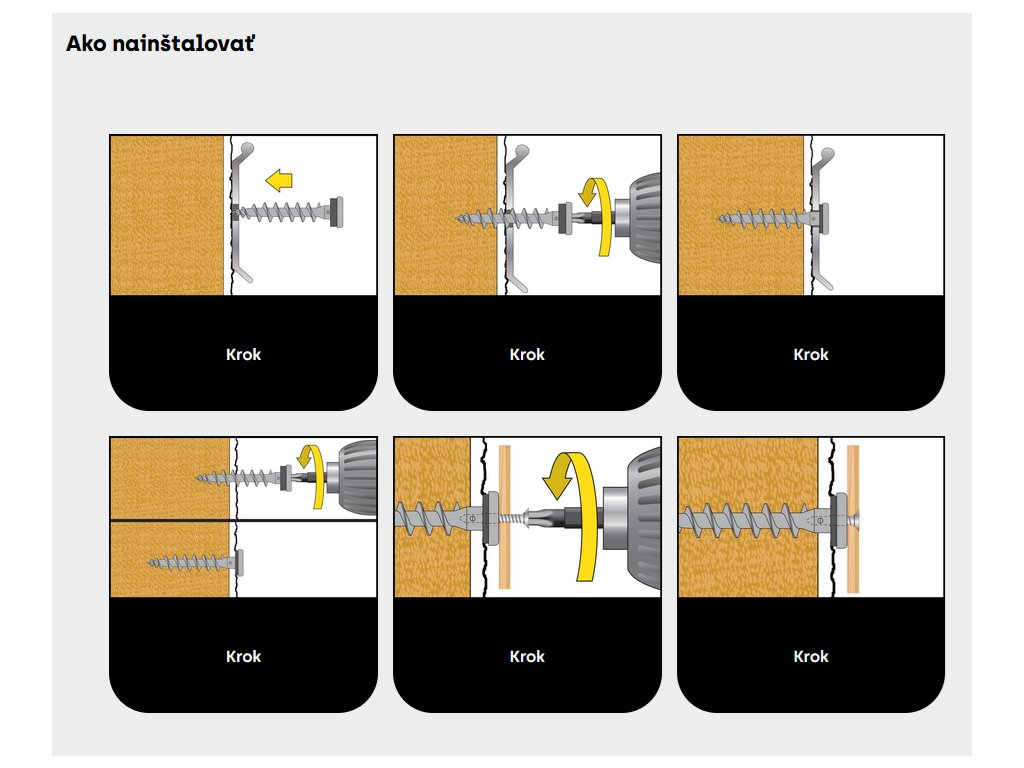 Ako nainštalovať

Krok

Krok

Krok

Krok

Krok

Krok