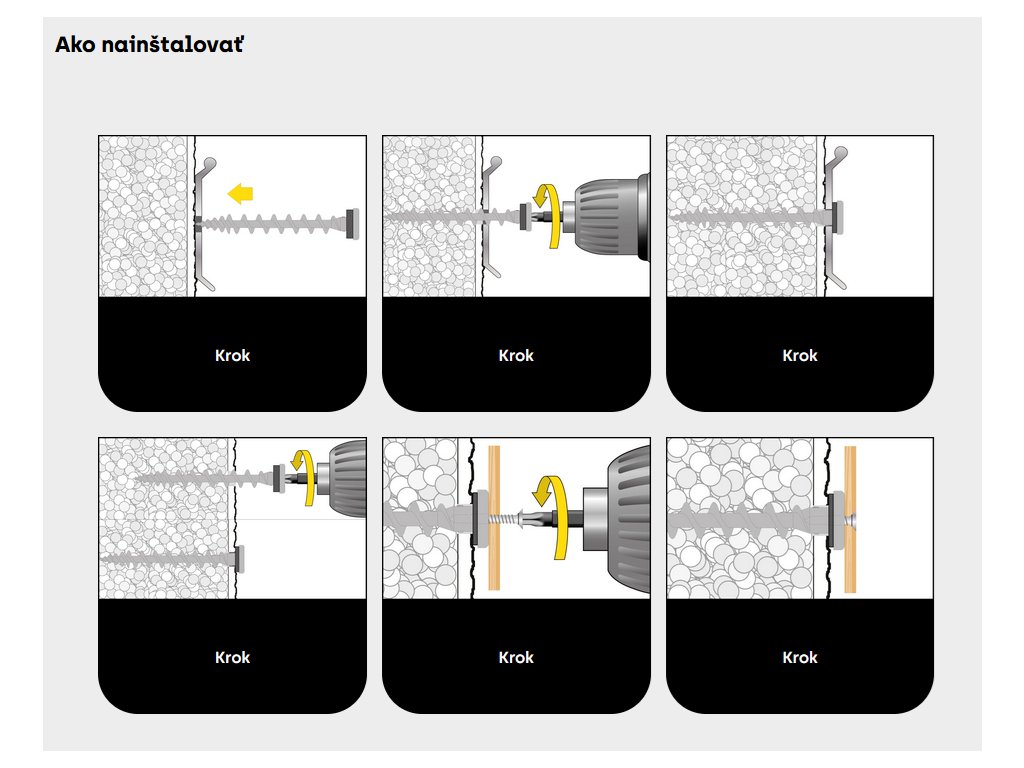 Ako nainštalovať

Krok

Krok

Krok

Krok

Krok

Krok