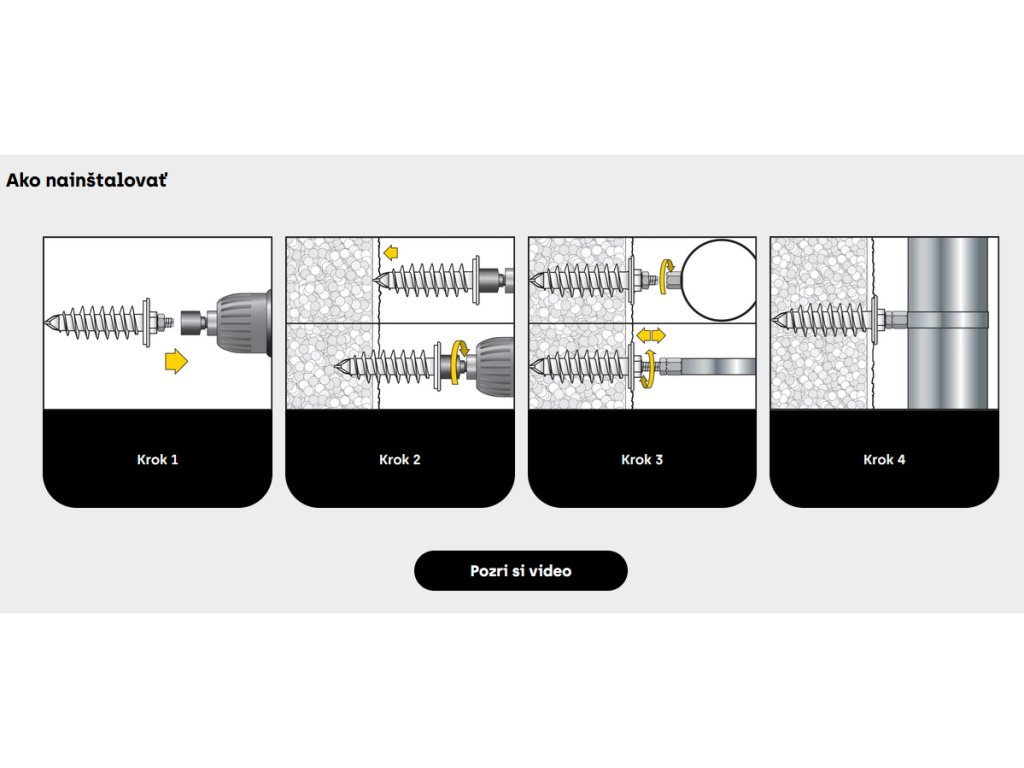 Ako nainštalovať

Krok 1

Krok 2

Krok 3

Krok 4

Pozri si video