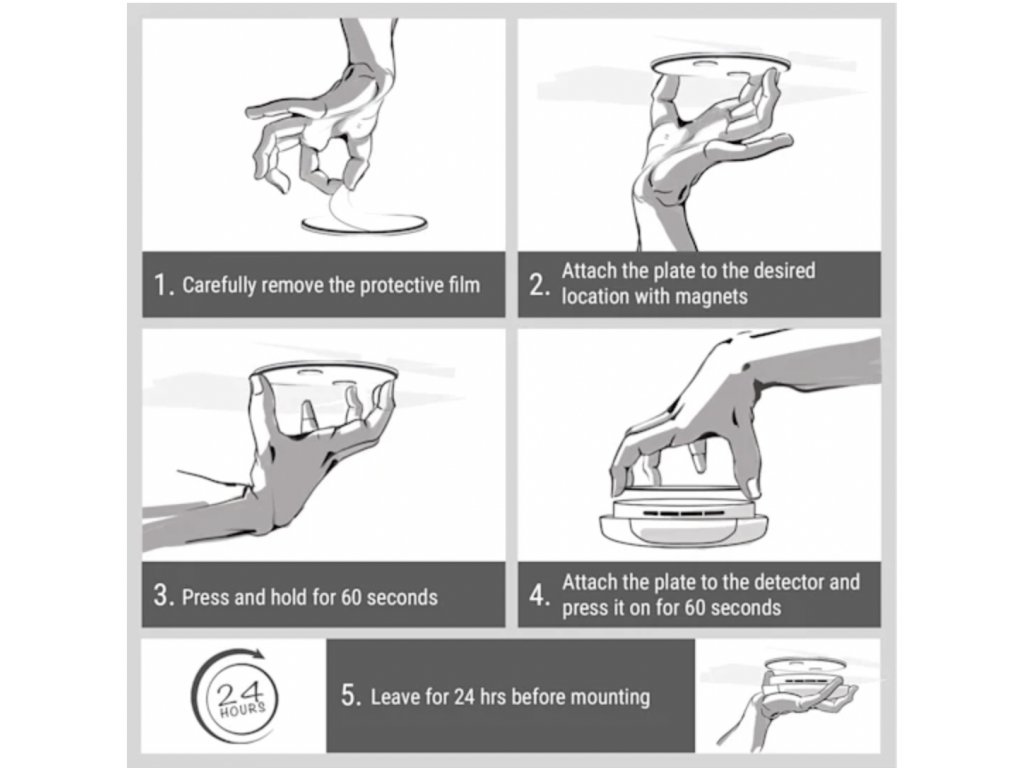 1. Carefully remove the protective film

2. Attach the plate to the desired location with magnets

3. Press and hold for 60 seconds

4. Attach the plate to the detector and press it on for 60 seconds

24 HOURS

5. Leave for 24 hrs before mounting