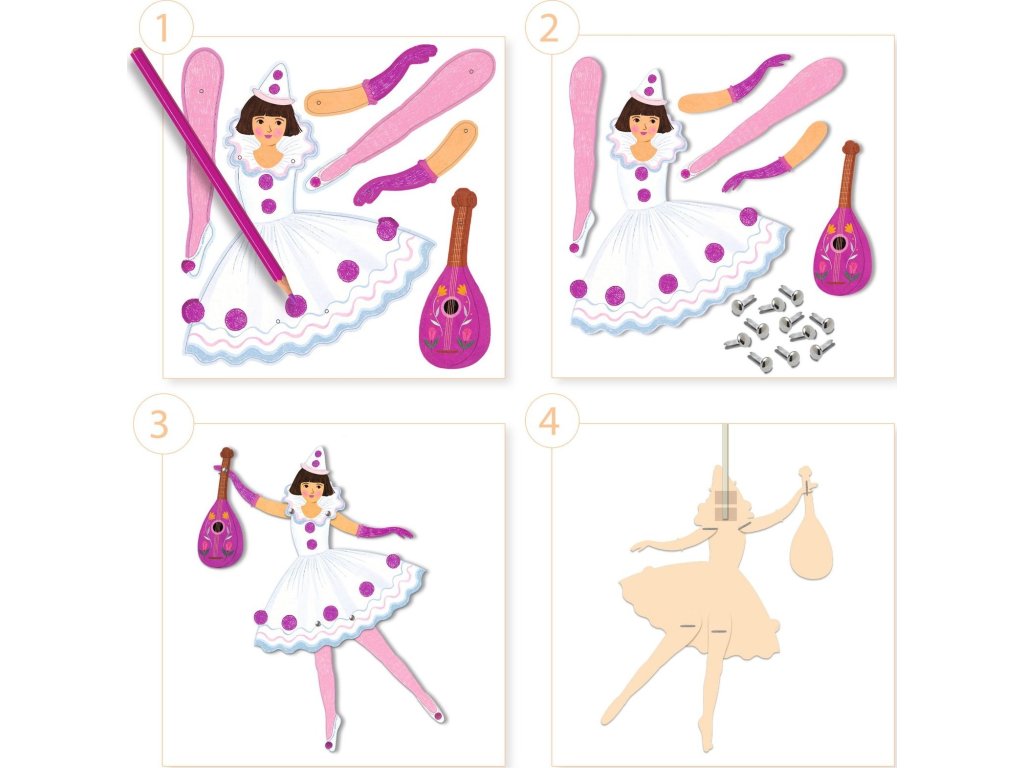 1

2

3

4